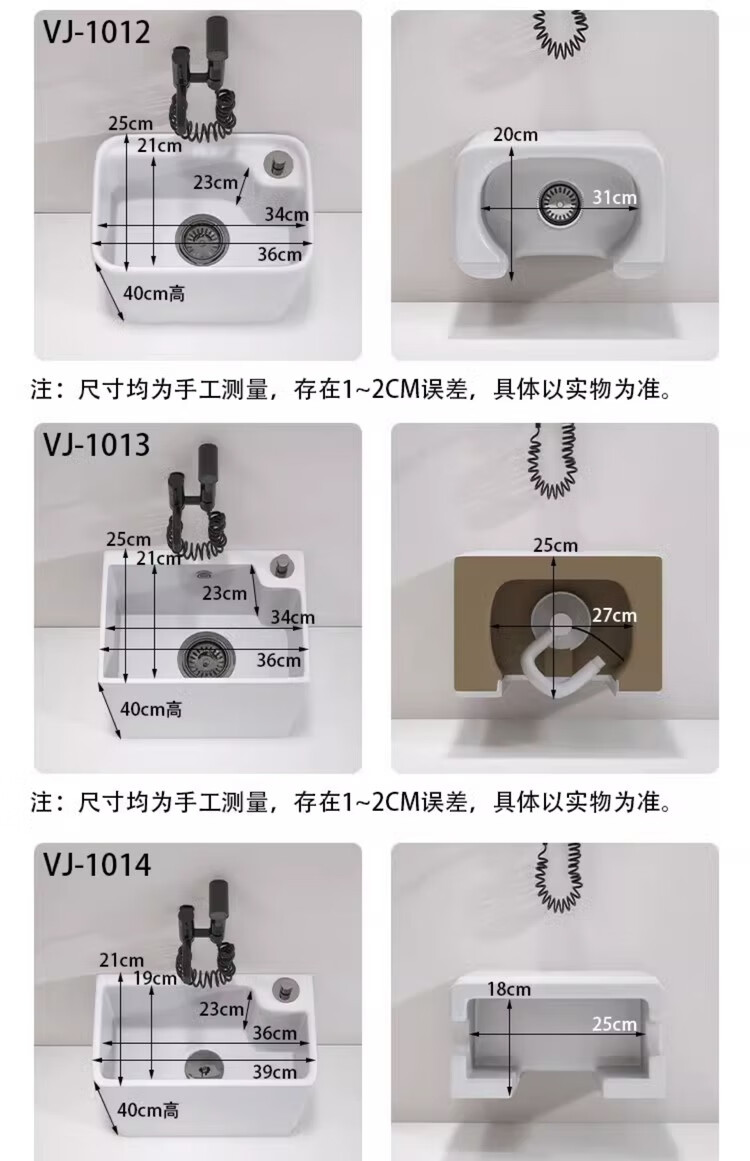 VJ-1012

25cm
21cm
23cm
34cm
36cm
40cm高

20cm
31cm

注：尺寸均为手工测量，存在1~2CM误差，具体以实物为准。

VJ-1013

25cm
21cm
23cm
34cm
36cm
40cm高

25cm
27cm

注：尺寸均为手工测量，存在1~2CM误差，具体以实物为准。

VJ-1014

21cm
19cm
23cm
36cm
39cm
40cm高

18cm
25cm