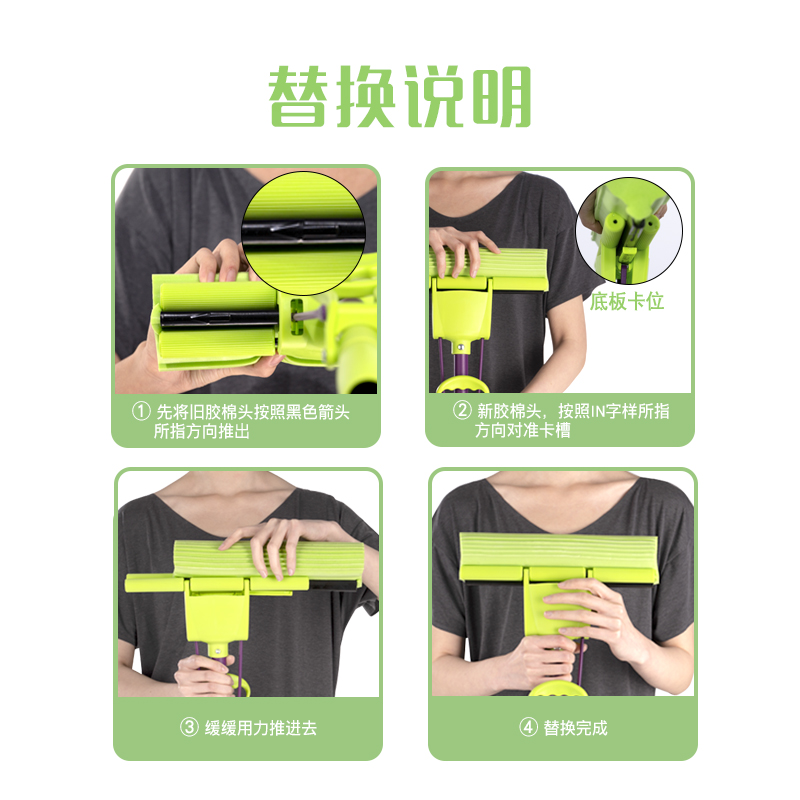 替换说明

① 先将旧胶棉头按照黑色箭头所指方向推出

底板卡位

② 新胶棉头，按照IN字样所指方向对准卡槽

③ 缓缓用力推进去

④ 替换完成