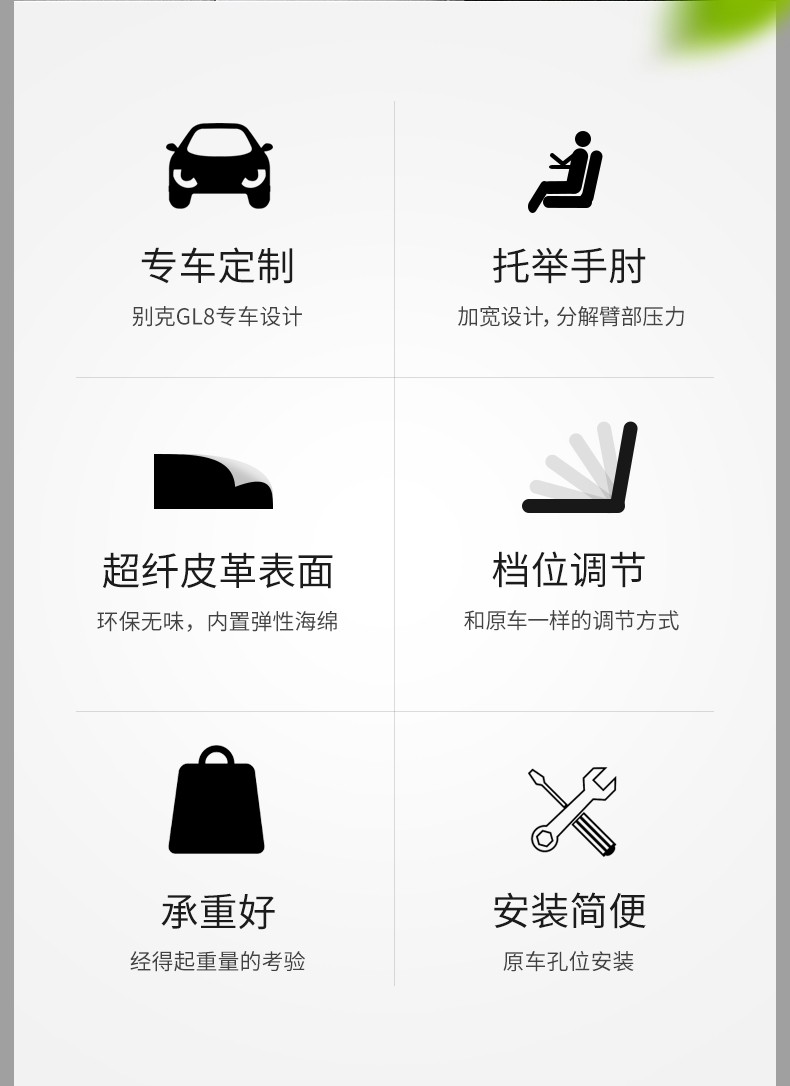 专车定制

别克GL8专车设计

托举手肘

加宽设计，分解臂部压力

超纤皮革表面

环保无味，内置弹性海绵

档位调节

和原车一样的调节方式

承重好

经得起重量的考验

安装简便

原车孔位安装