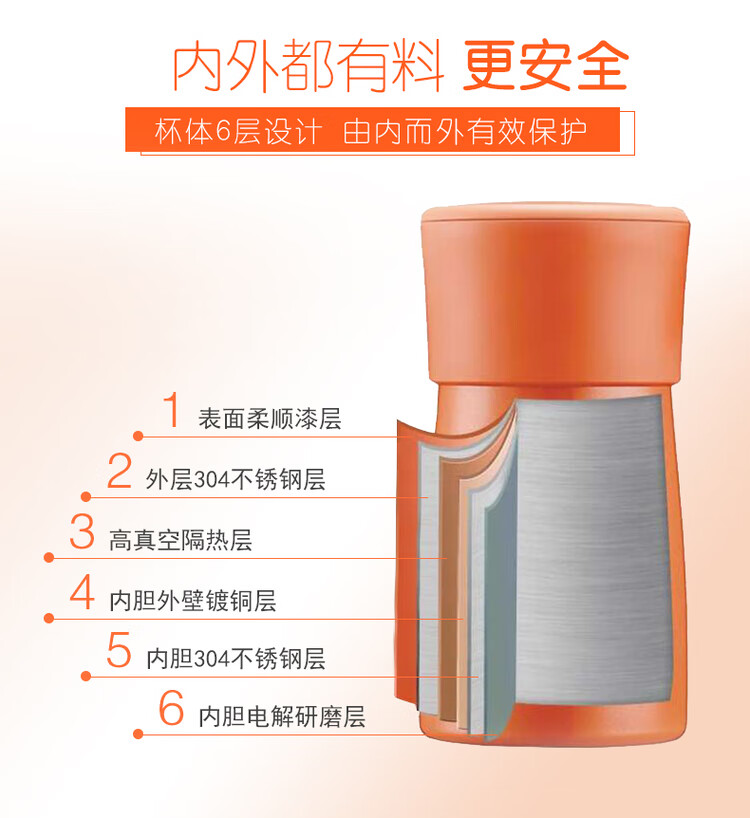 内外都有料 更安全

杯体6层设计 由内而外有效保护

1 表面柔顺漆层

2 外层304不锈钢层

3 高真空隔热层

4 内胆外壁镀铜层

5 内胆304不锈钢层

6 内胆电解研磨层