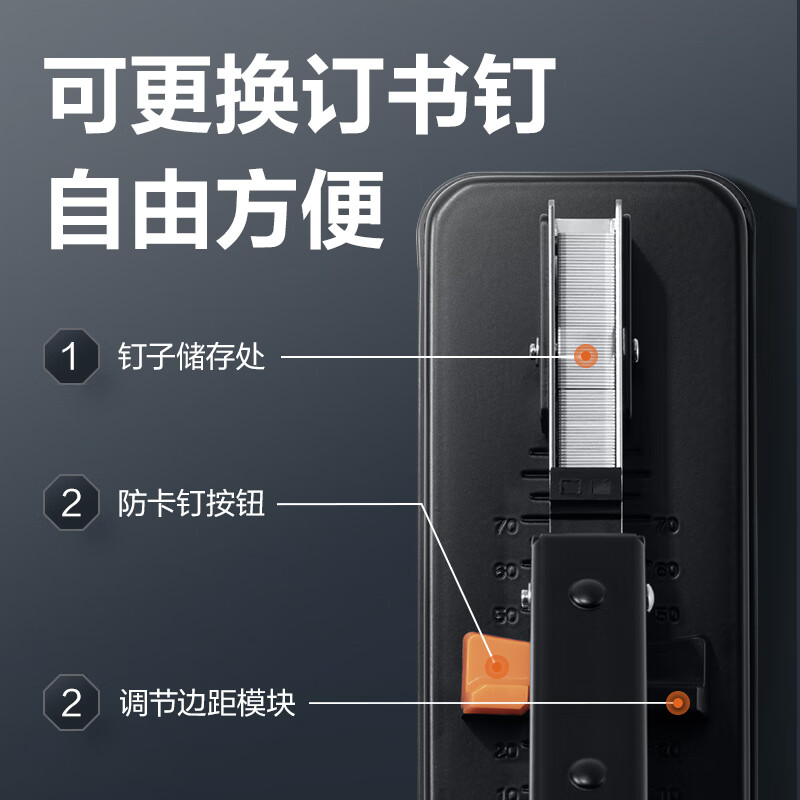 可更换订书钉
自由方便

1 钉子储存处

2 防卡钉按钮

2 调节边距模块

70 70
60 60
50 50
20 20
10 10