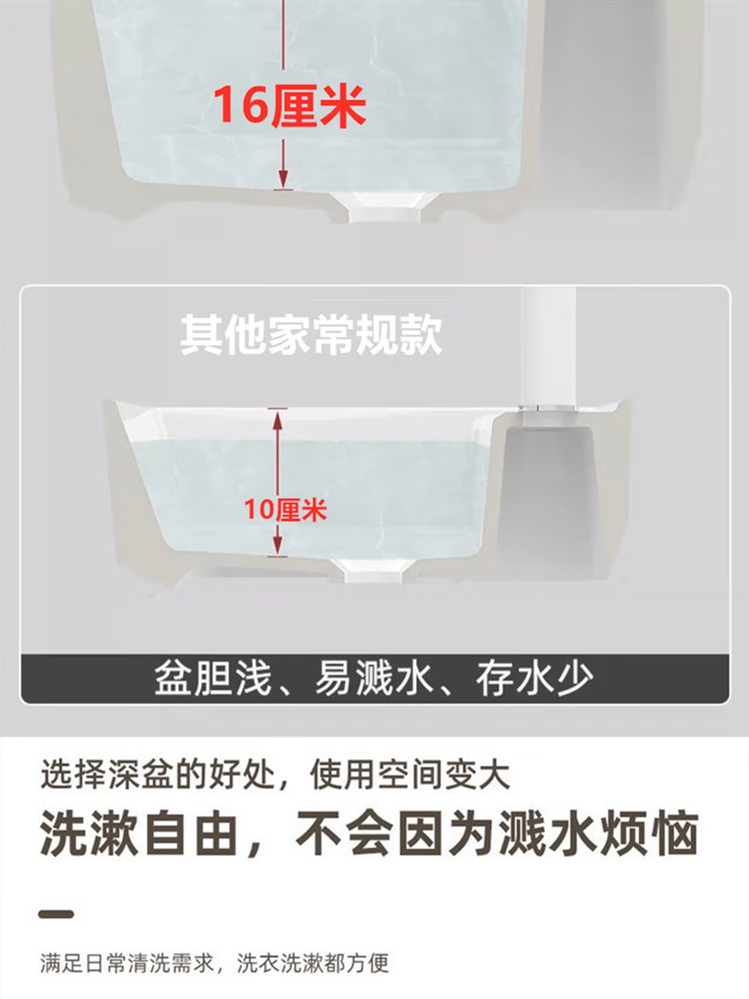 16厘米

其他家常规款

10厘米

盆胆浅、易溅水、存水少

选择深盆的好处，使用空间变大

洗漱自由，不会因为溅水烦恼

满足日常清洗需求，洗衣洗漱都方便