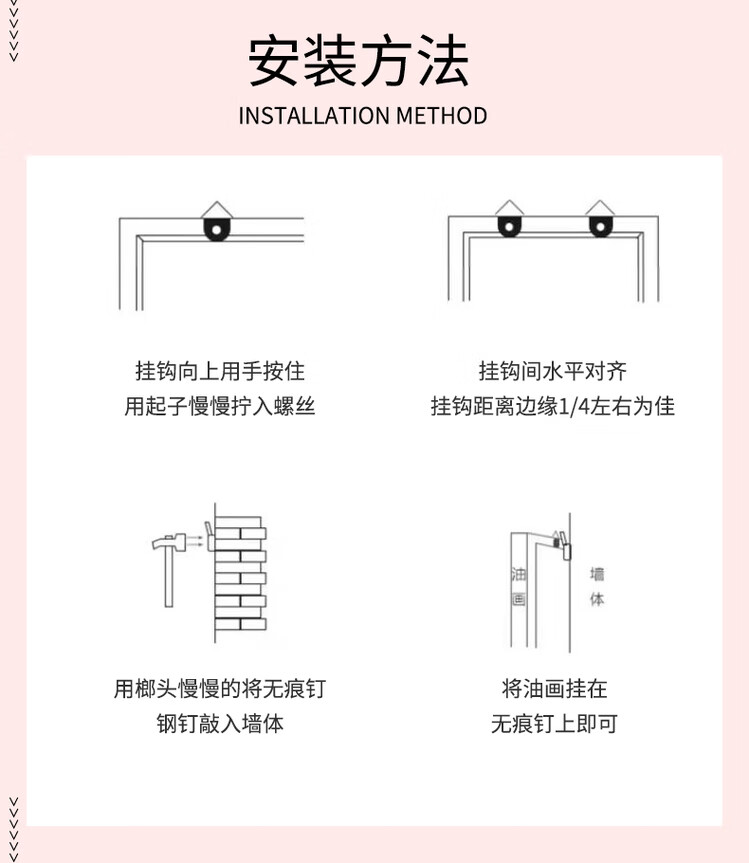 安装方法

INSTALLATION METHOD

挂钩向上用手按住
用起子慢慢拧入螺丝

挂钩间水平对齐
挂钩距离边缘1/4左右为佳

用榔头慢慢的将无痕钉
钢钉敲入墙体

油画

墙体

将油画挂在
无痕钉上即可