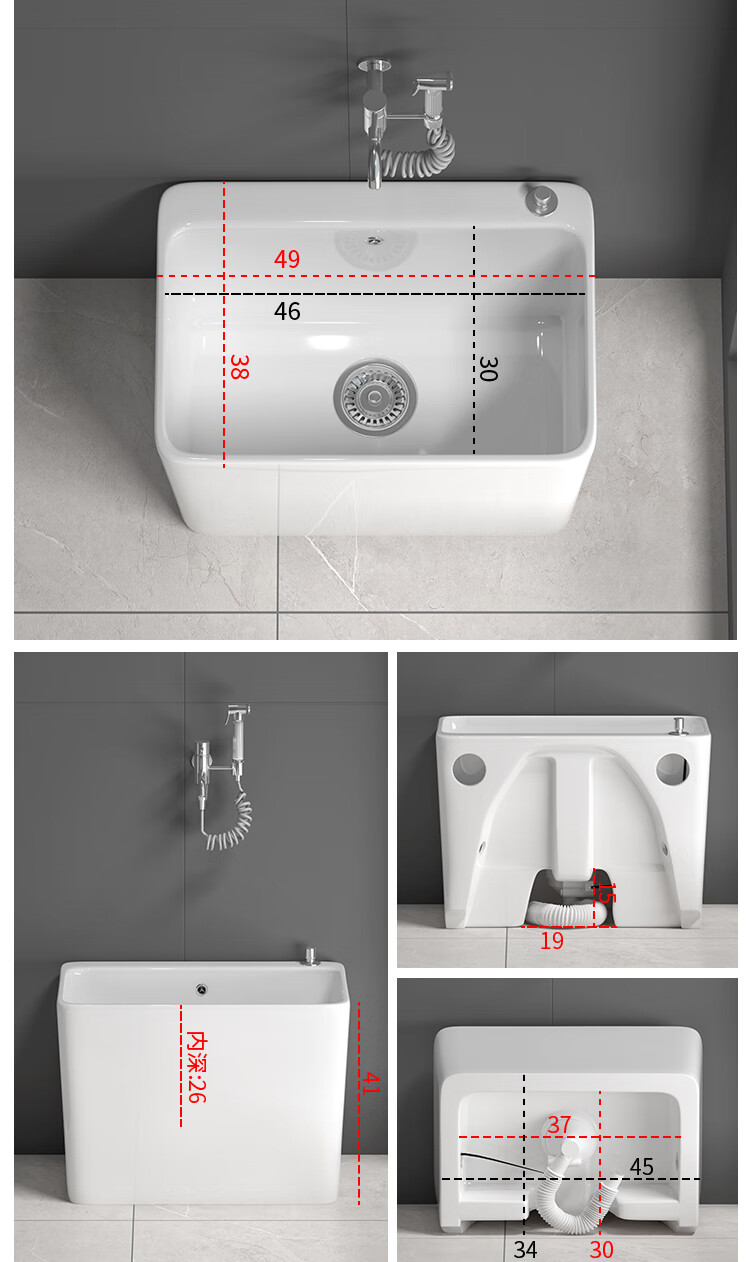 49
46
38
30

内深:26
41

15
19

37
45
34
30