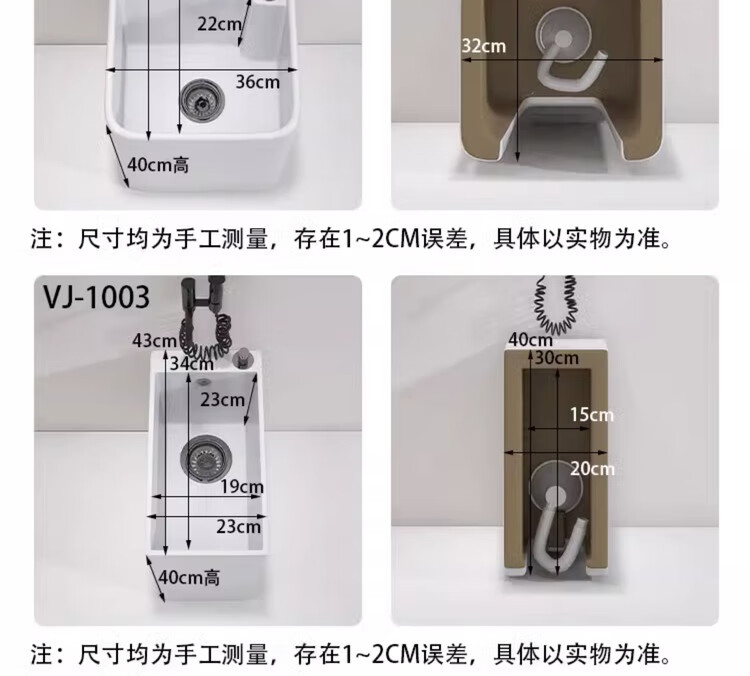 22cm
36cm
40cm高
32cm

注：尺寸均为手工测量，存在1~2CM误差，具体以实物为准。

VJ-1003
43cm
34cm
23cm
19cm
23cm
40cm高
40cm
30cm
15cm
20cm

注：尺寸均为手工测量，存在1~2CM误差，具体以实物为准。