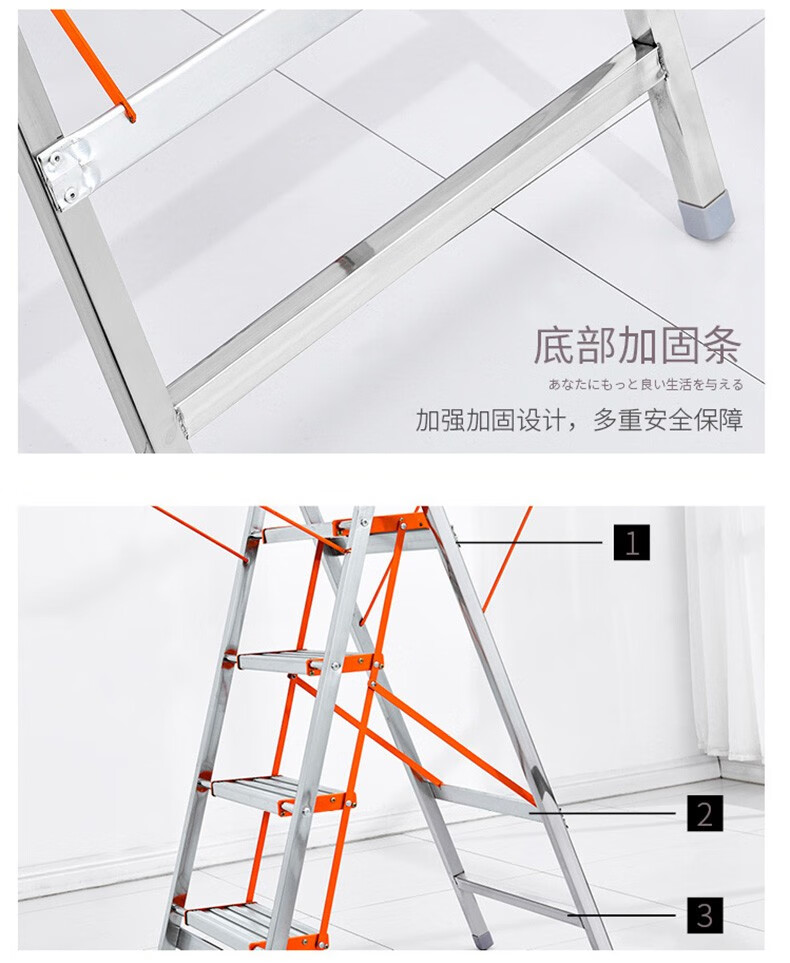 底部加固条
あなたにもっと良い生活を与える
加强加固设计，多重安全保障

1
2
3