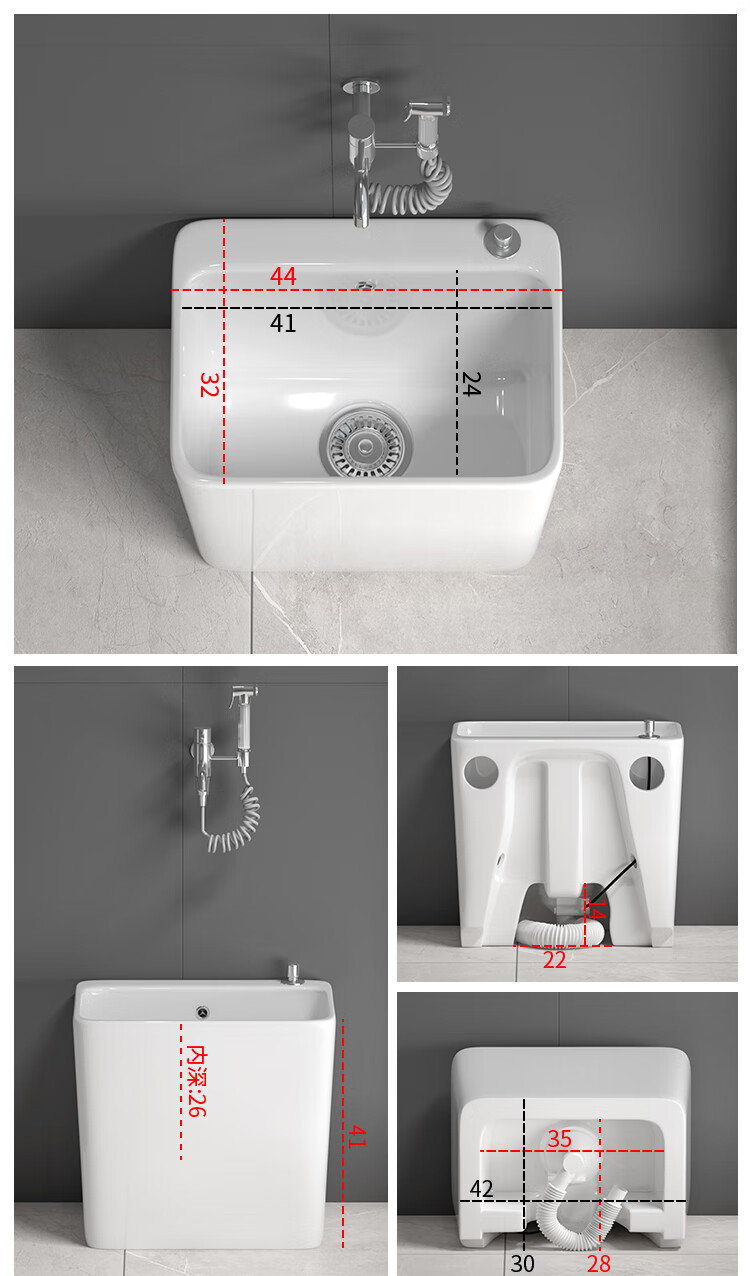 44
41
32
24

内深:26
41

14
22

35
42
30
28