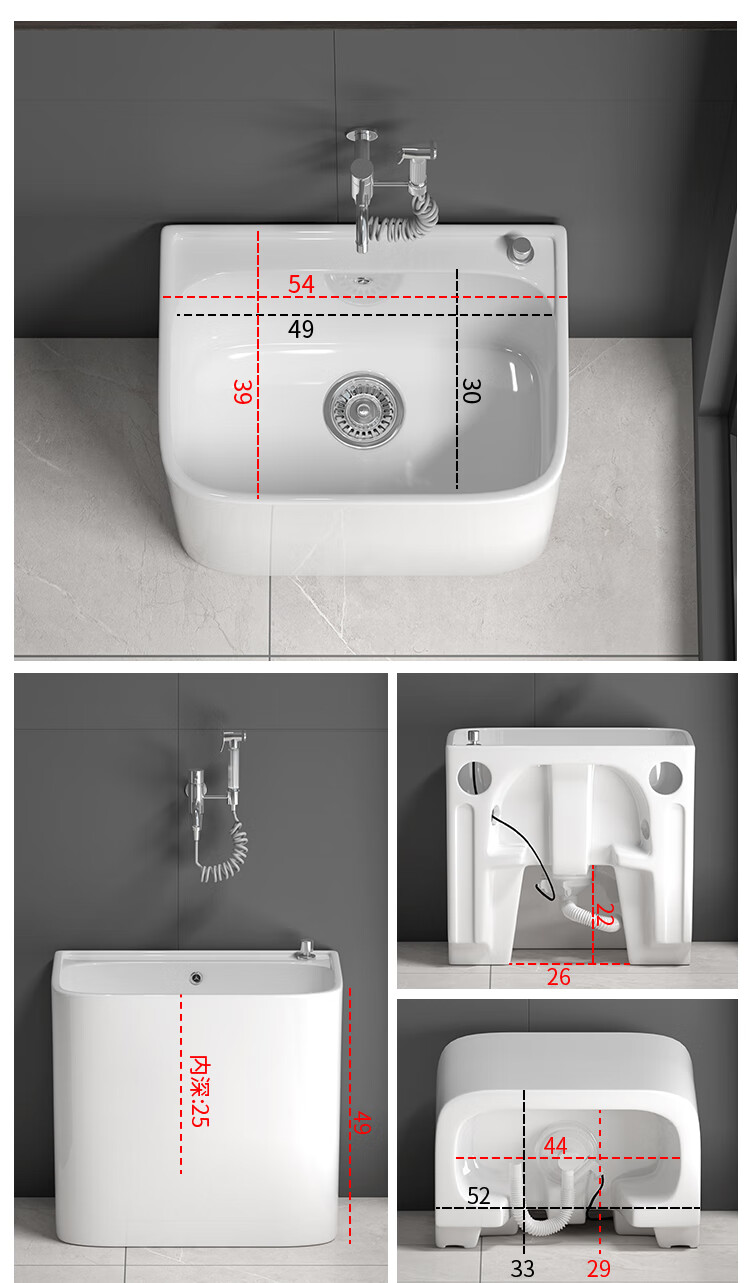 54
49
39
30
内深:25
49
22
26
44
52
33
29