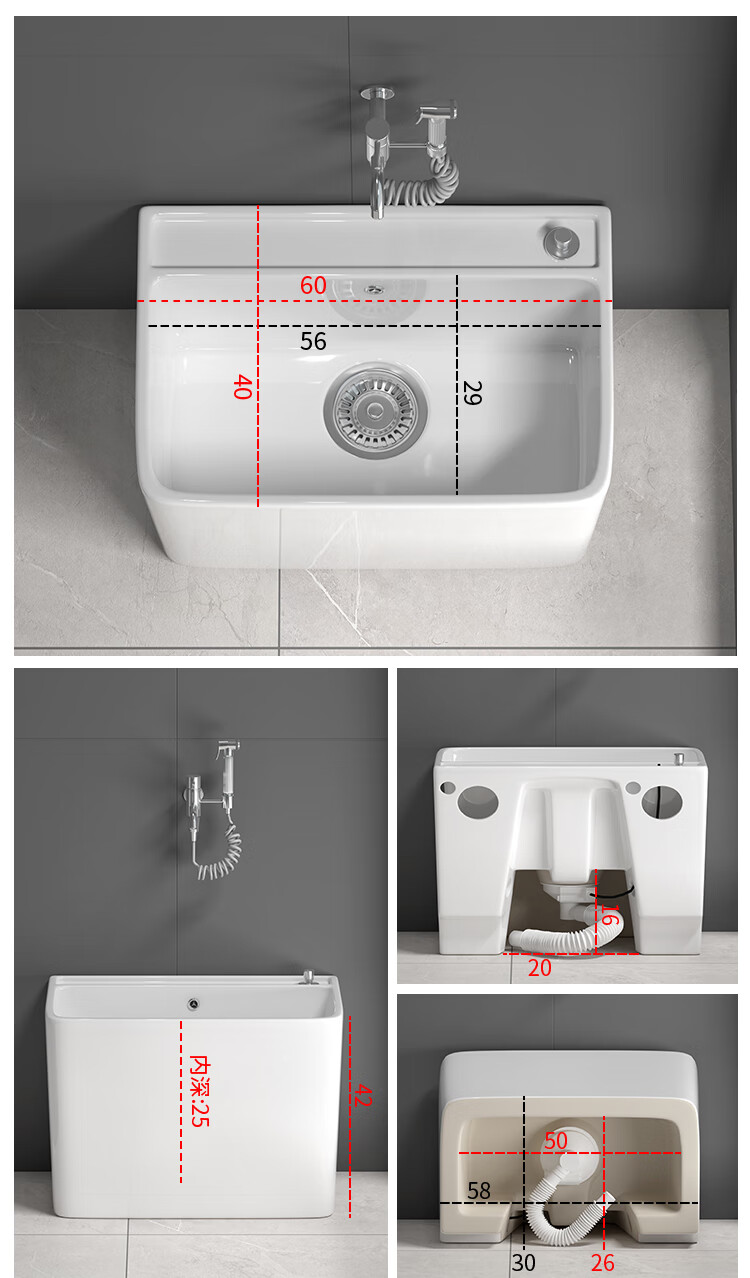 60
56
40
29

内深:25
42

16
20

50
58
30
26