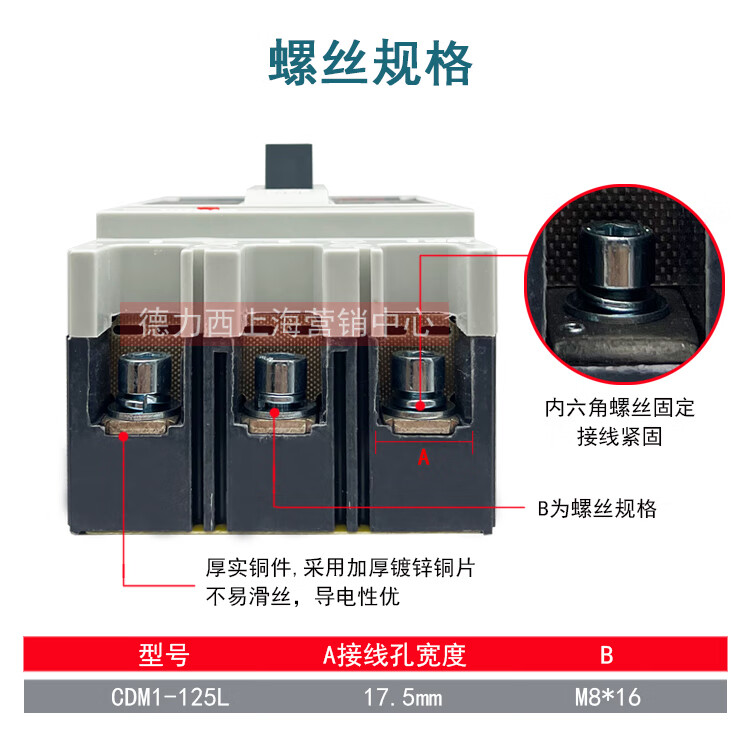 螺丝规格

德力西上海营销中心

内六角螺丝固定
接线紧固

A

B为螺丝规格

厚实铜件,采用加厚镀锌铜片
不易滑丝，导电性优

| 型号 | A接线孔宽度 | B |
|---|---|---|
| CDM1-125L | 17.5mm | M8*16 |