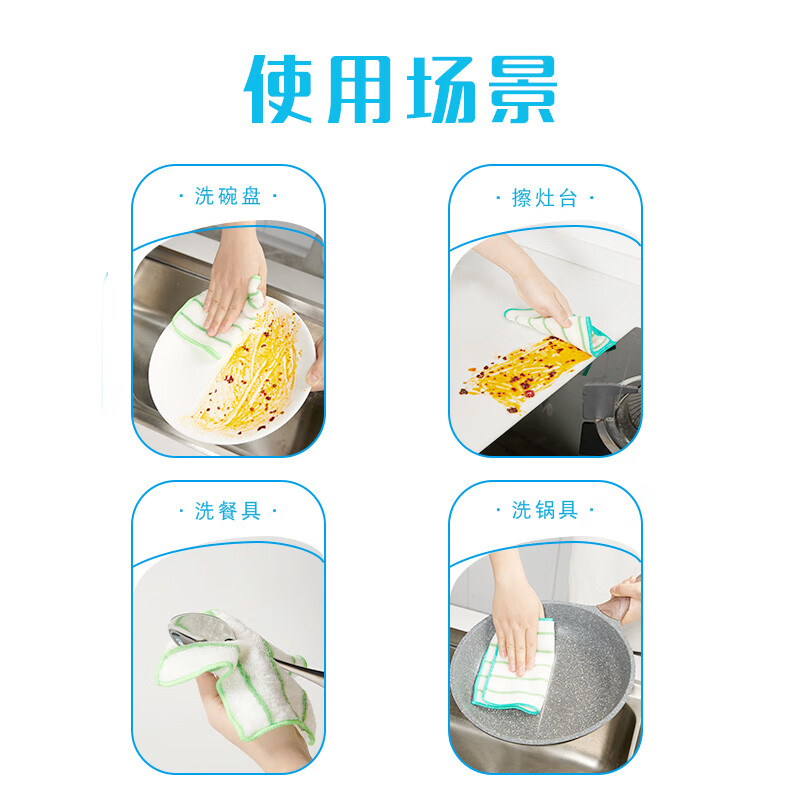 使用场景

· 洗碗盘 ·

· 擦灶台 ·

· 洗餐具 ·

· 洗锅具 ·