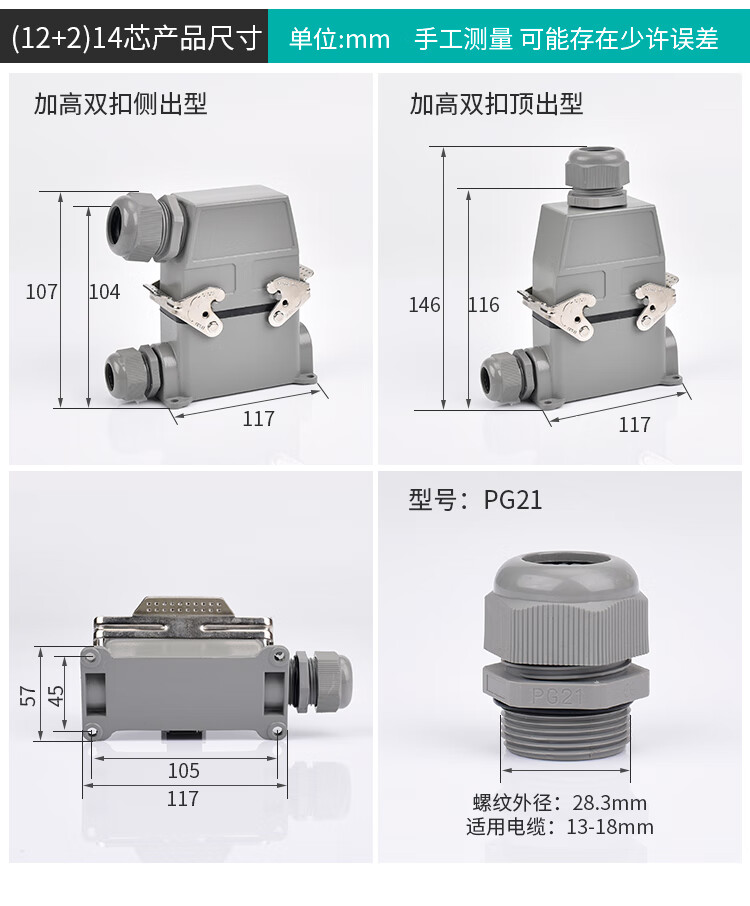 (12+2)14芯产品尺寸 单位:mm 手工测量 可能存在少许误差

加高双扣侧出型

107
104
117

加高双扣顶出型

146
116
117

57
45
105
117

型号：PG21

PG21

螺纹外径：28.3mm
适用电缆：13-18mm