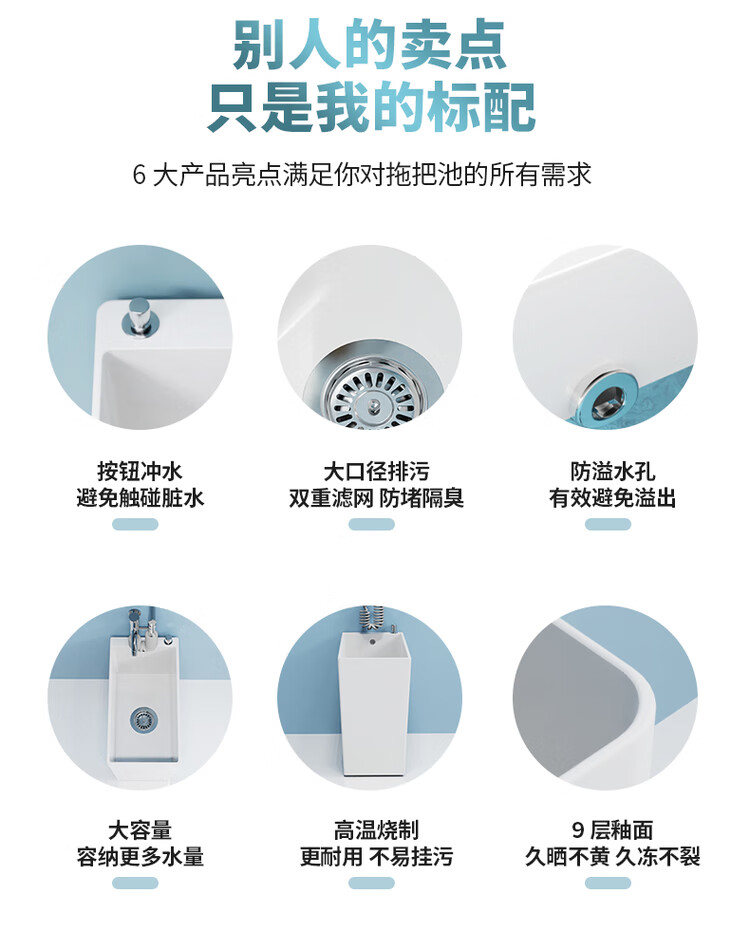 别人的卖点
只是我的标配

6 大产品亮点满足你对拖把池的所有需求

按钮冲水
避免触碰脏水

大口径排污
双重滤网 防堵隔臭

防溢水孔
有效避免溢出

大容量
容纳更多水量

高温烧制
更耐用 不易挂污

9 层釉面
久晒不黄 久冻不裂