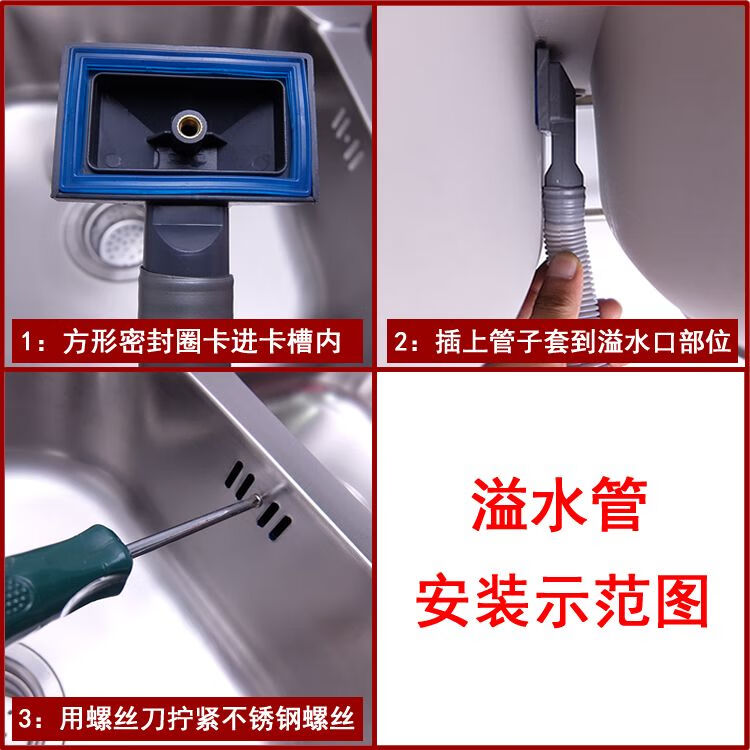 1：方形密封圈卡进卡槽内

2：插上管子套到溢水口部位

3：用螺丝刀拧紧不锈钢螺丝

溢水管
安装示范图