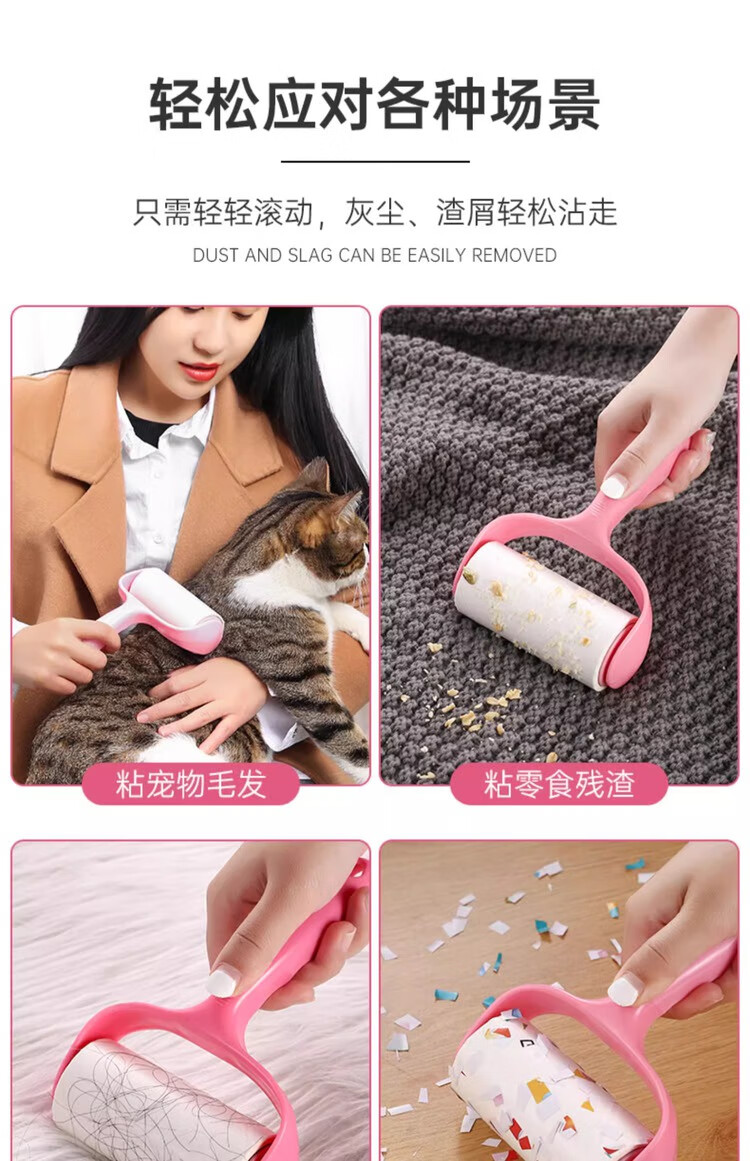 轻松应对各种场景

只需轻轻滚动，灰尘、渣屑轻松沾走

DUST AND SLAG CAN BE EASILY REMOVED

粘宠物毛发

粘零食残渣