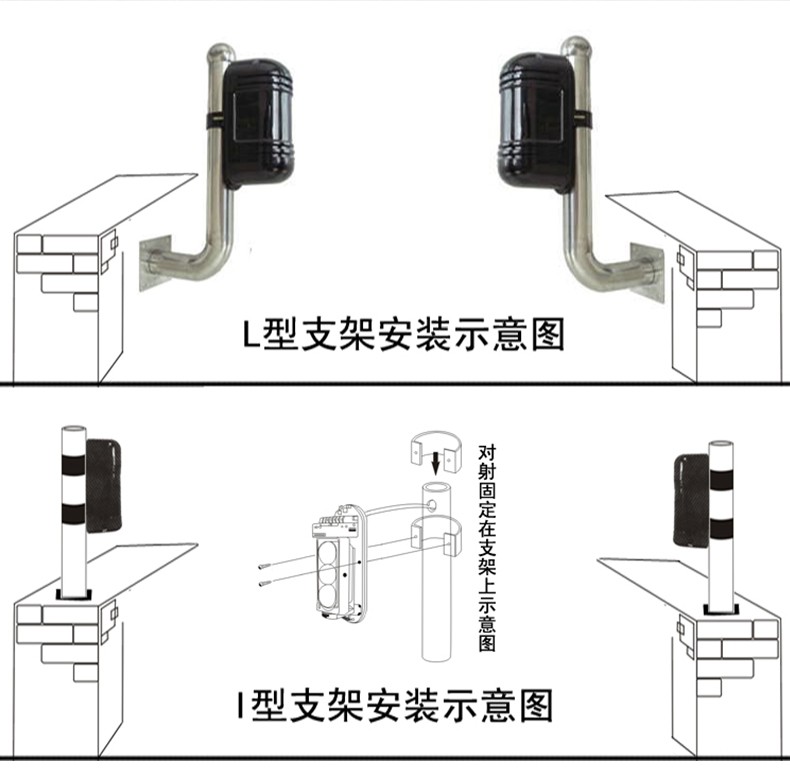 L型支架安装示意图

对射固定在支架上示意图

I型支架安装示意图