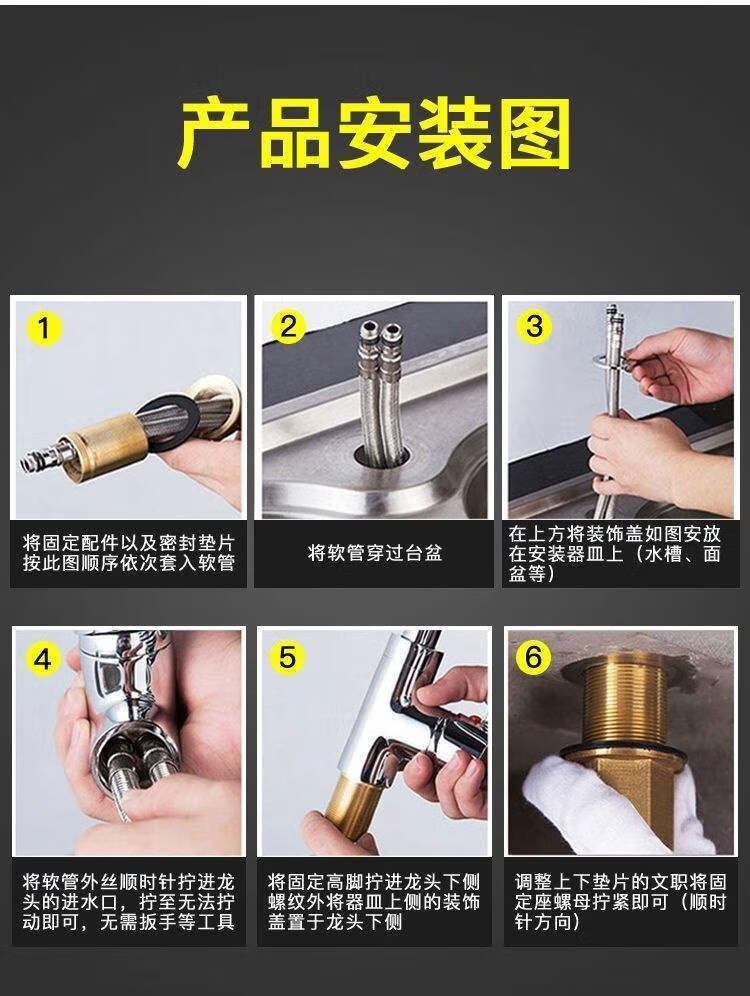 产品安装图

1

将固定配件以及密封垫片按此图顺序依次套入软管

2

将软管穿过台盆

3

在上方将装饰盖如图安放在安装器皿上（水槽、面盆等）

4

将软管外丝顺时针拧进龙头的进水口，拧至无法拧动即可，无需扳手等工具

5

将固定高脚拧进龙头下侧螺纹外将器皿上侧的装饰盖置于龙头下侧

6

调整上下垫片的文职将固定座螺母拧紧即可（顺时针方向）