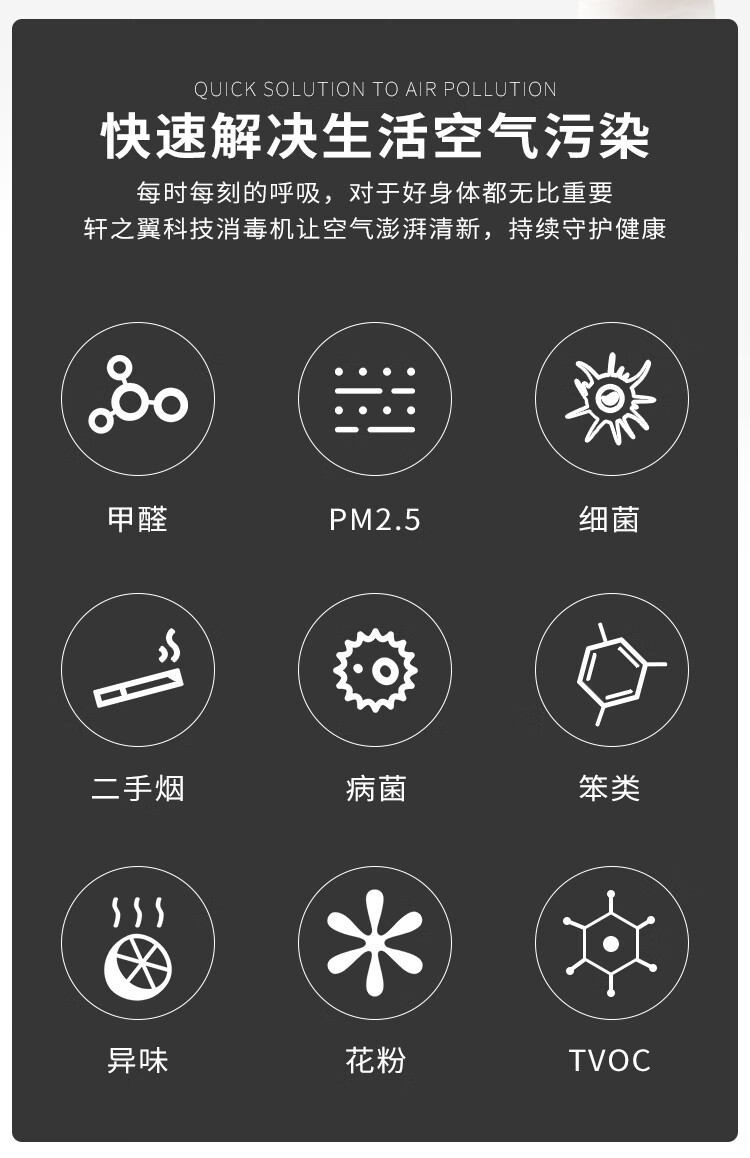 QUICK SOLUTION TO AIR POLLUTION

快速解决生活空气污染

每时每刻的呼吸，对于好身体都无比重要
轩之翼科技消毒机让空气澎湃清新，持续守护健康

甲醛

PM2.5

细菌

二手烟

病菌

笨类

异味

花粉

TVOC