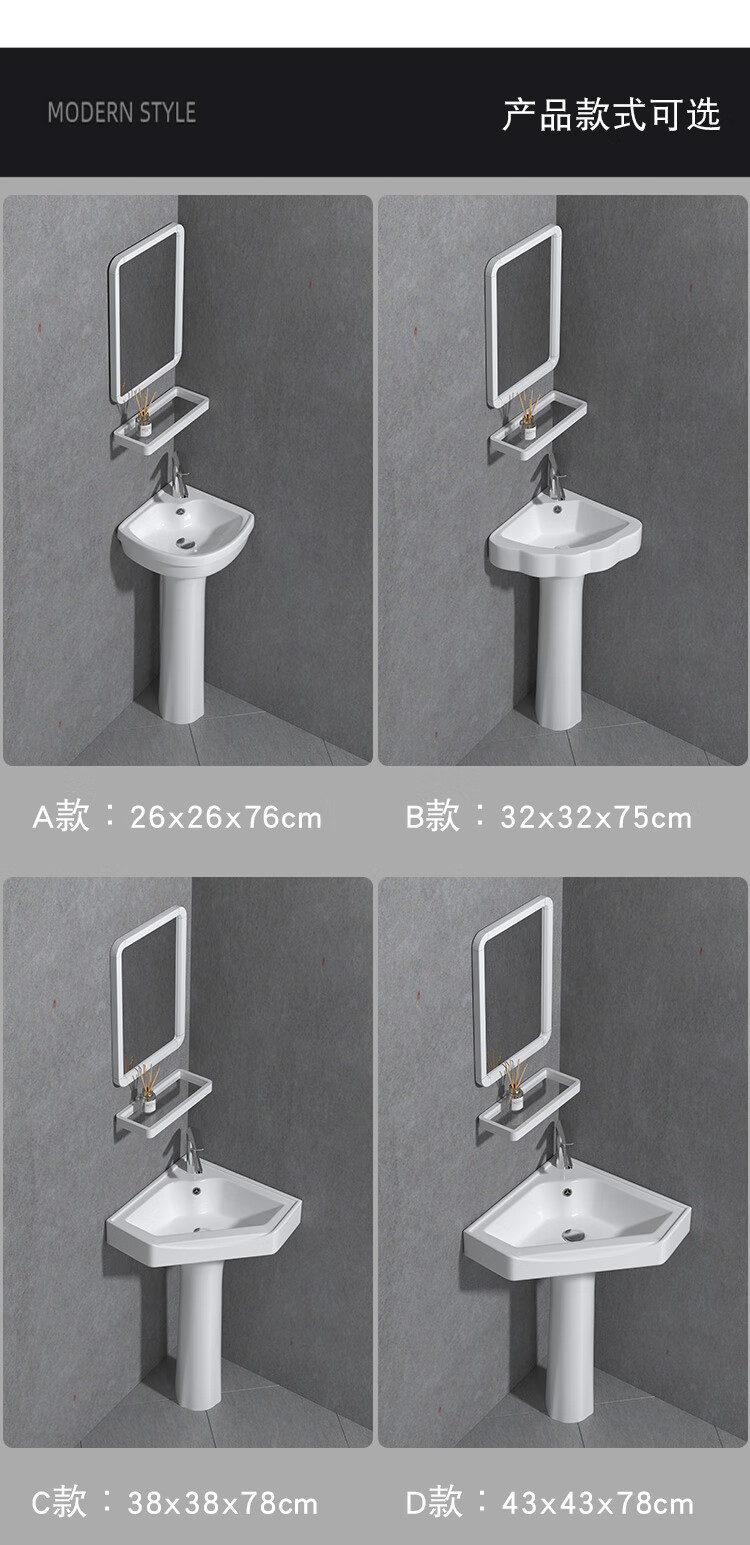 MODERN STYLE

产品款式可选

A款：26x26x76cm

B款：32x32x75cm

C款：38x38x78cm

D款：43x43x78cm