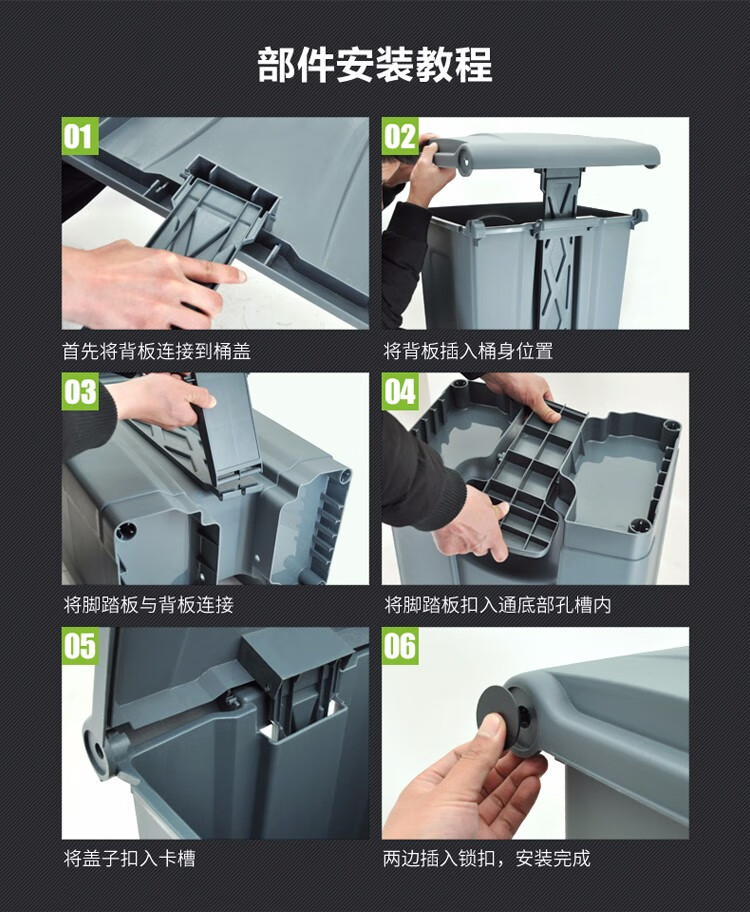 部件安装教程

01

首先将背板连接到桶盖

02

将背板插入桶身位置

03

将脚踏板与背板连接

04

将脚踏板扣入通底部孔槽内

05

将盖子扣入卡槽

06

两边插入锁扣，安装完成