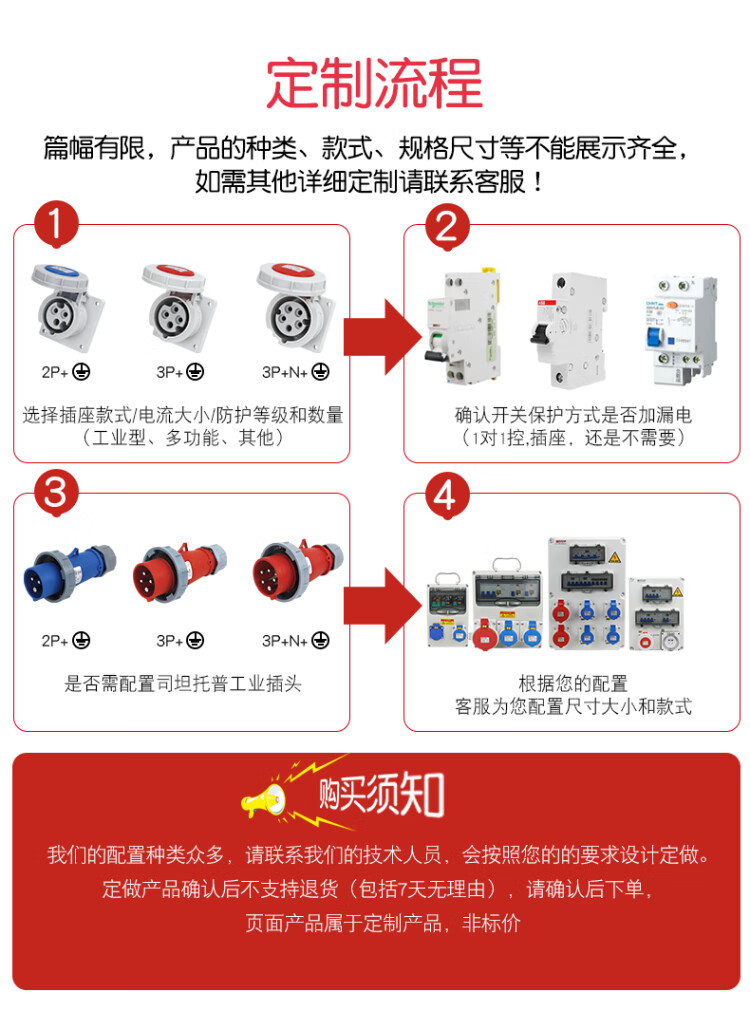 定制流程

篇幅有限，产品的种类、款式、规格尺寸等不能展示齐全，如需其他详细定制请联系客服！

1

2P+⏚ 3P+⏚ 3P+N+⏚

选择插座款式/电流大小/防护等级和数量（工业型、多功能、其他）

2

确认开关保护方式是否加漏电（1对1控,插座，还是不需要）

3

2P+⏚ 3P+⏚ 3P+N+⏚

是否需配置司坦托普工业插头

4

根据您的配置
客服为您配置尺寸大小和款式

购买须知

我们的配置种类众多，请联系我们的技术人员，会按照您的的要求设计定做。
定做产品确认后不支持退货（包括7天无理由），请确认后下单，
页面产品属于定制产品，非标价