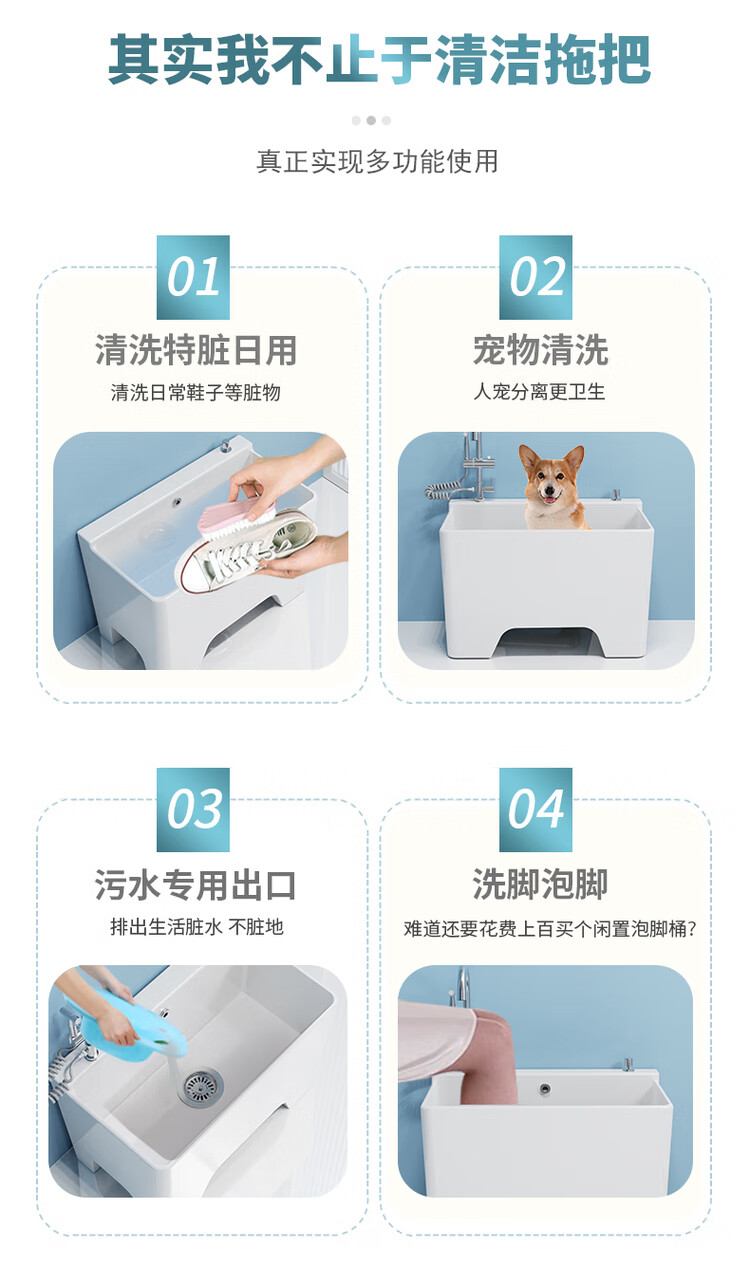 其实我不止于清洁拖把

真正实现多功能使用

01
清洗特脏日用
清洗日常鞋子等脏物

02
宠物清洗
人宠分离更卫生

03
污水专用出口
排出生活脏水 不脏地

04
洗脚泡脚
难道还要花费上百买个闲置泡脚桶？