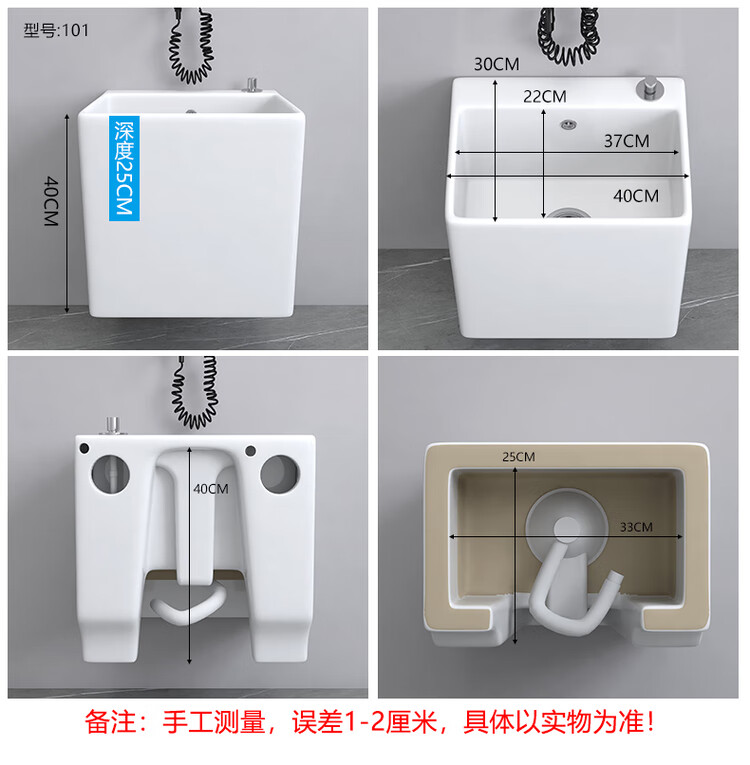 型号:101

深度25CM

40CM

30CM

22CM

37CM

40CM

40CM

25CM

33CM

备注：手工测量，误差1-2厘米，具体以实物为准！