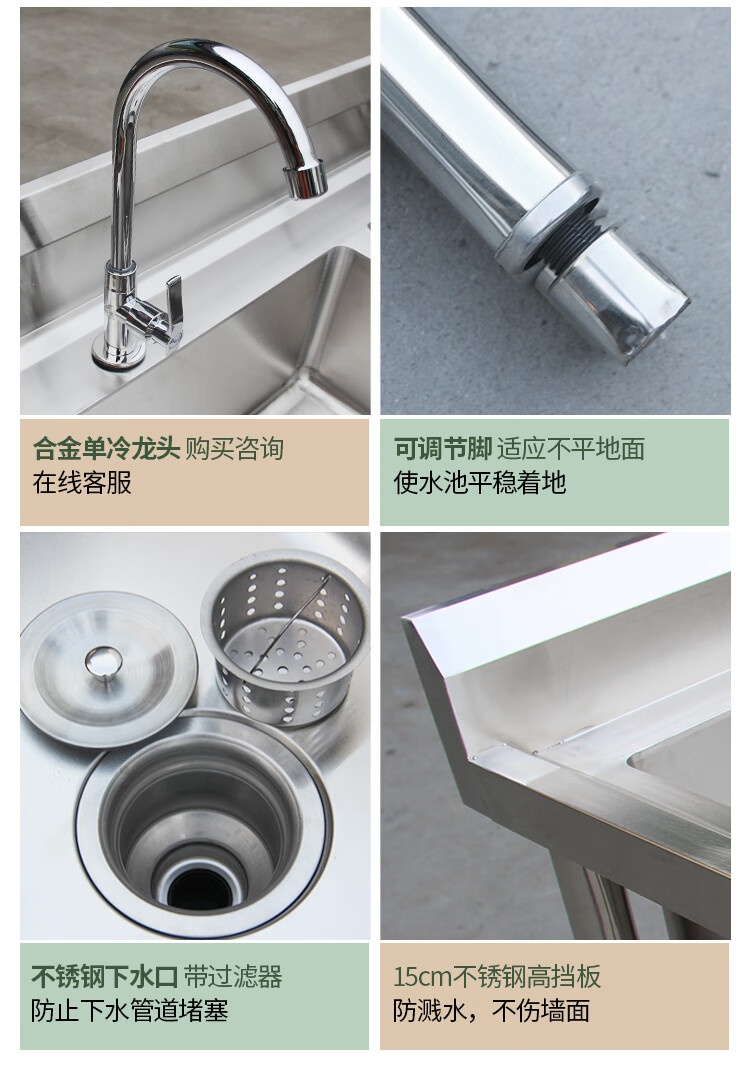 合金单冷龙头 购买咨询
在线客服

可调节脚 适应不平地面
使水池平稳着地

不锈钢下水口 带过滤器
防止下水管道堵塞

15cm不锈钢高挡板
防溅水，不伤墙面