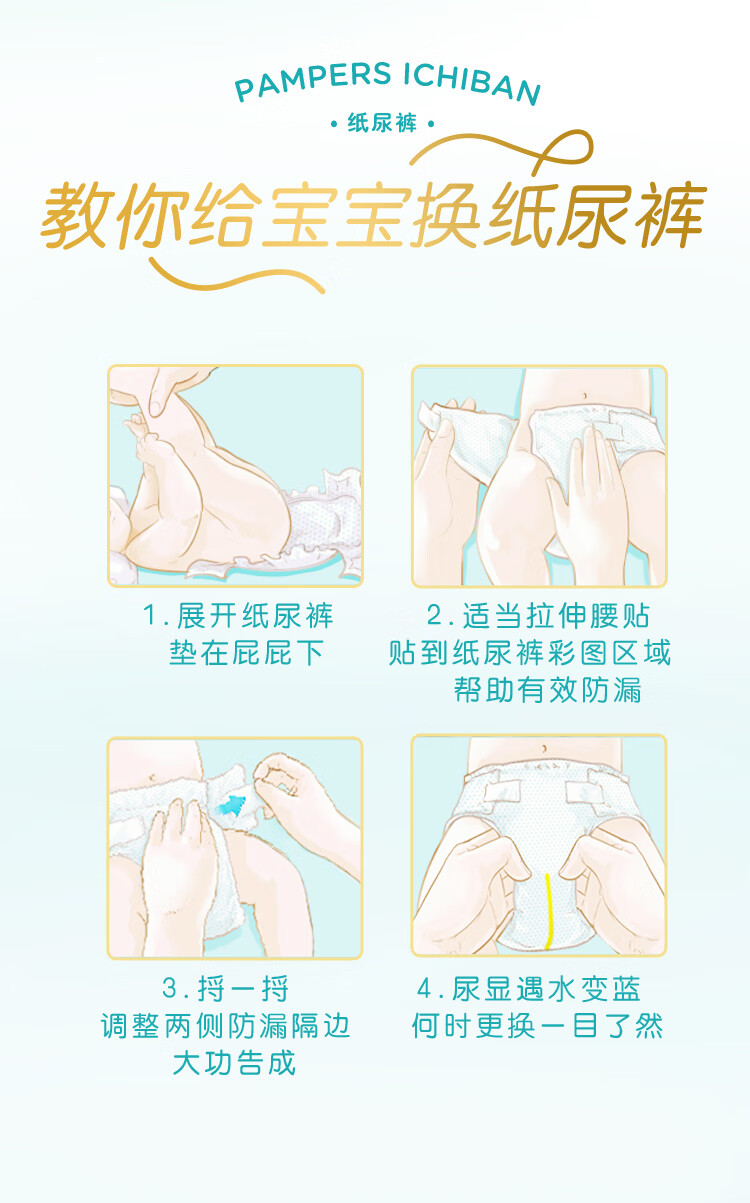 PAMPERS ICHIBAN

• 纸尿裤 •

教你给宝宝换纸尿裤

1. 展开纸尿裤
垫在屁屁下

2. 适当拉伸腰贴
贴到纸尿裤彩图区域
帮助有效防漏

3. 捋一捋
调整两侧防漏隔边
大功告成

4. 尿显遇水变蓝
何时更换一目了然