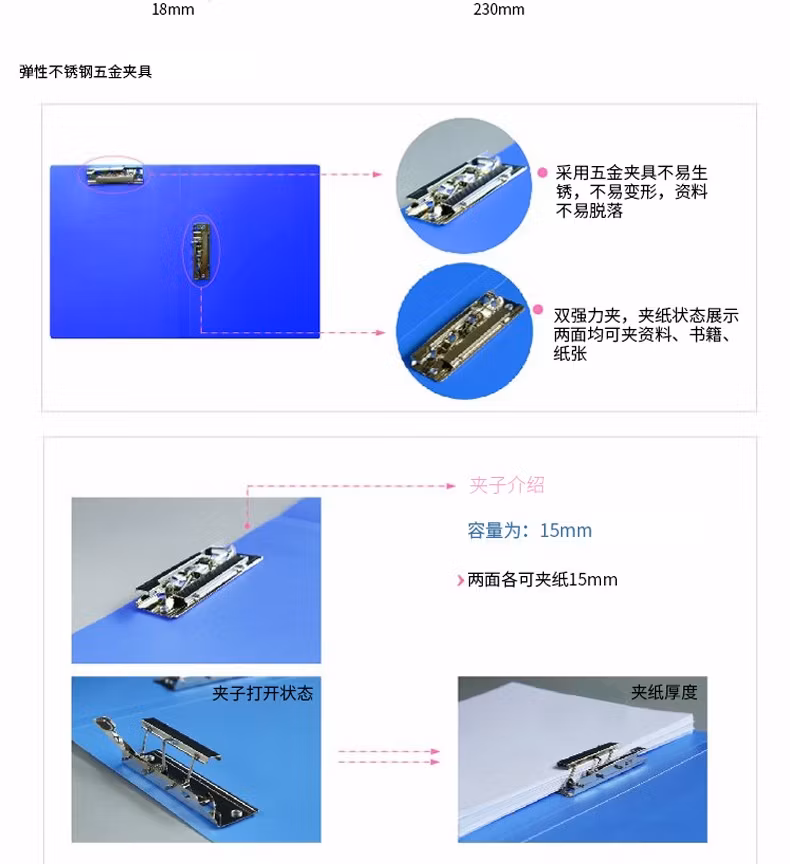 18mm

230mm

弹性不锈钢五金夹具

采用五金夹具不易生锈，不易变形，资料不易脱落

双强力夹，夹纸状态展示两面均可夹资料、书籍、纸张

夹子介绍

容量为：15mm

两面各可夹纸15mm

夹子打开状态

夹纸厚度