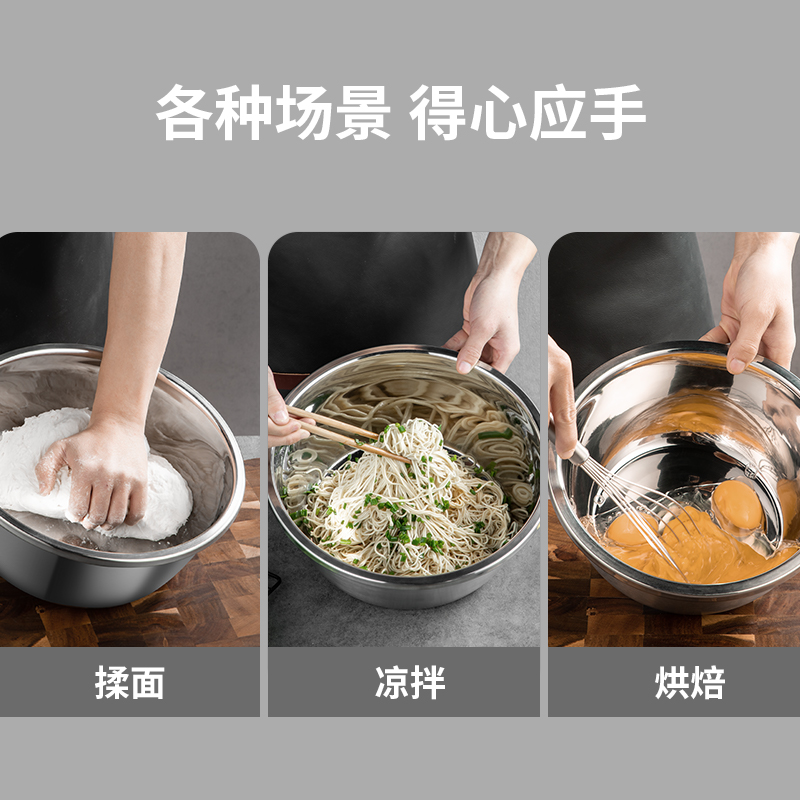 各种场景 得心应手

揉面

凉拌

烘焙