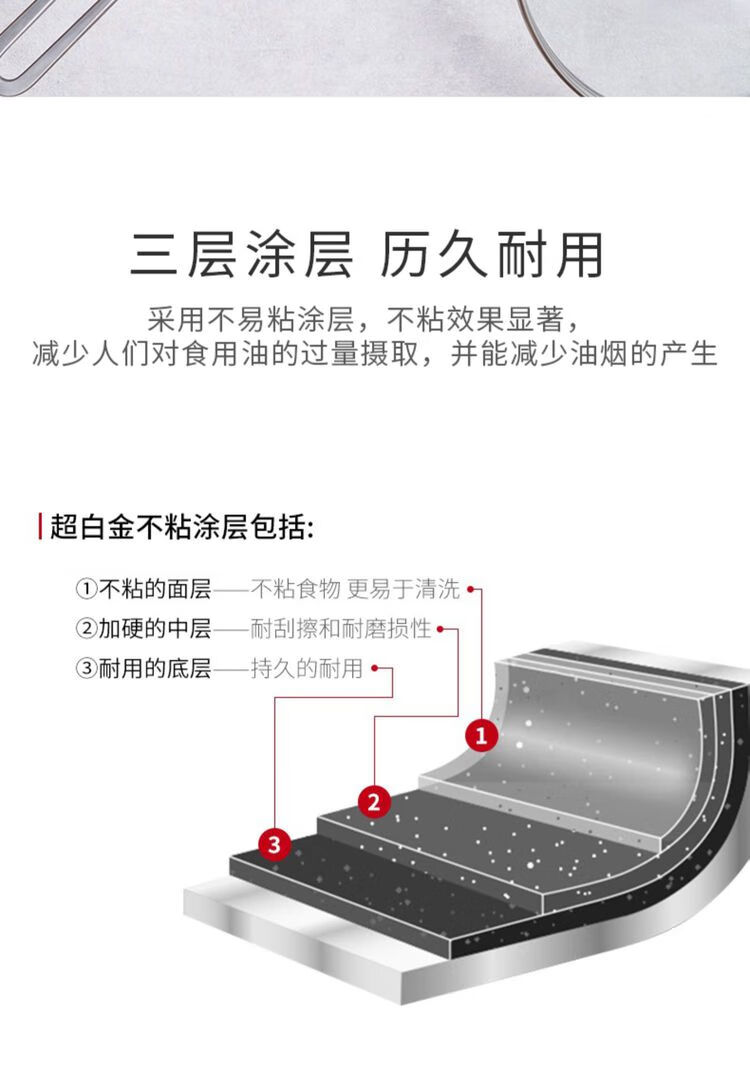 三层涂层 历久耐用

采用不易粘涂层，不粘效果显著，
减少人们对食用油的过量摄取，并能减少油烟的产生

超白金不粘涂层包括:

①不粘的面层——不粘食物 更易于清洗
②加硬的中层——耐刮擦和耐磨损性
③耐用的底层——持久的耐用

1
2
3