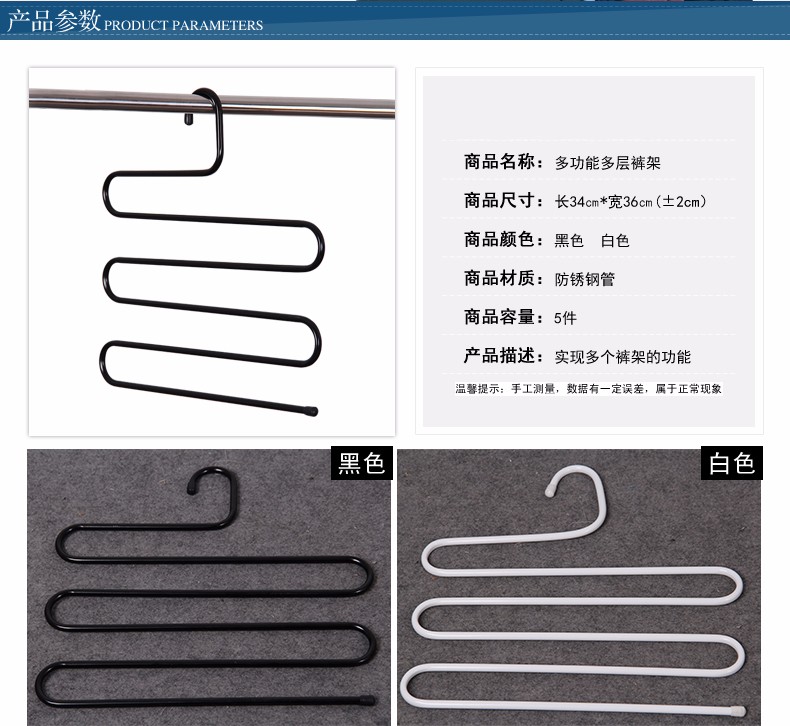 产品参数 PRODUCT PARAMETERS

商品名称：多功能多层裤架

商品尺寸：长34cm*宽36cm（±2cm）

商品颜色：黑色　白色

商品材质：防锈钢管

商品容量：5件

产品描述：实现多个裤架的功能

温馨提示：手工测量，数据有一定误差，属于正常现象

黑色

白色