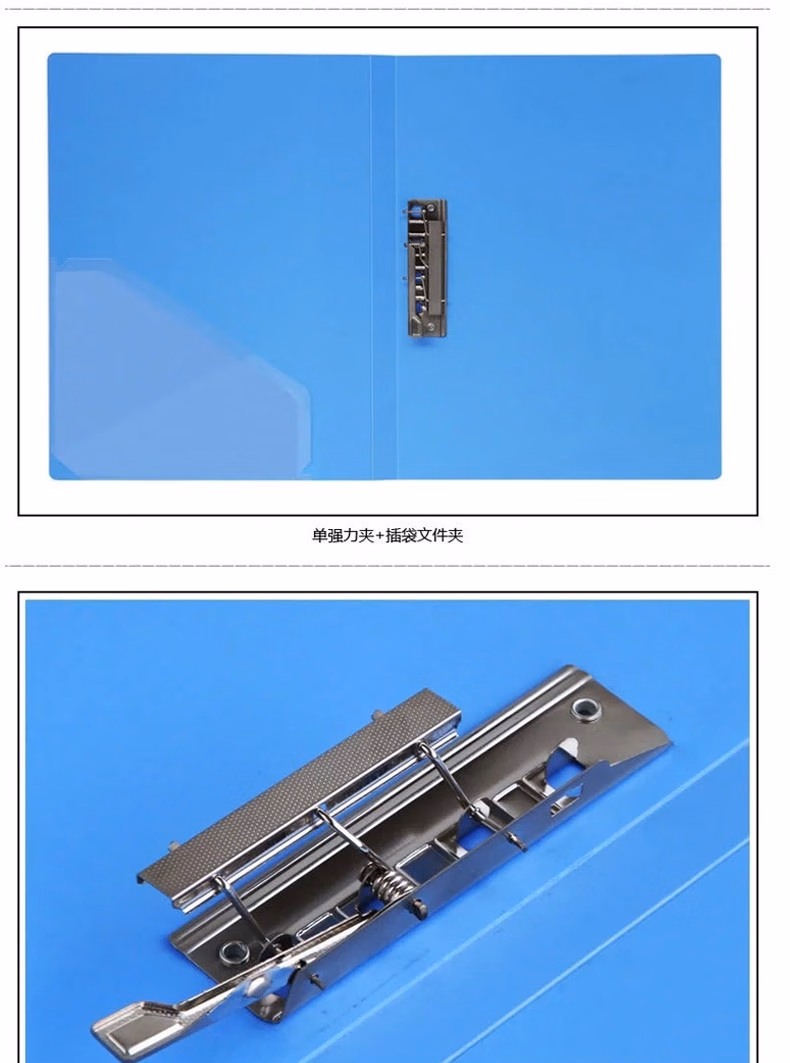 单强力夹+插袋文件夹