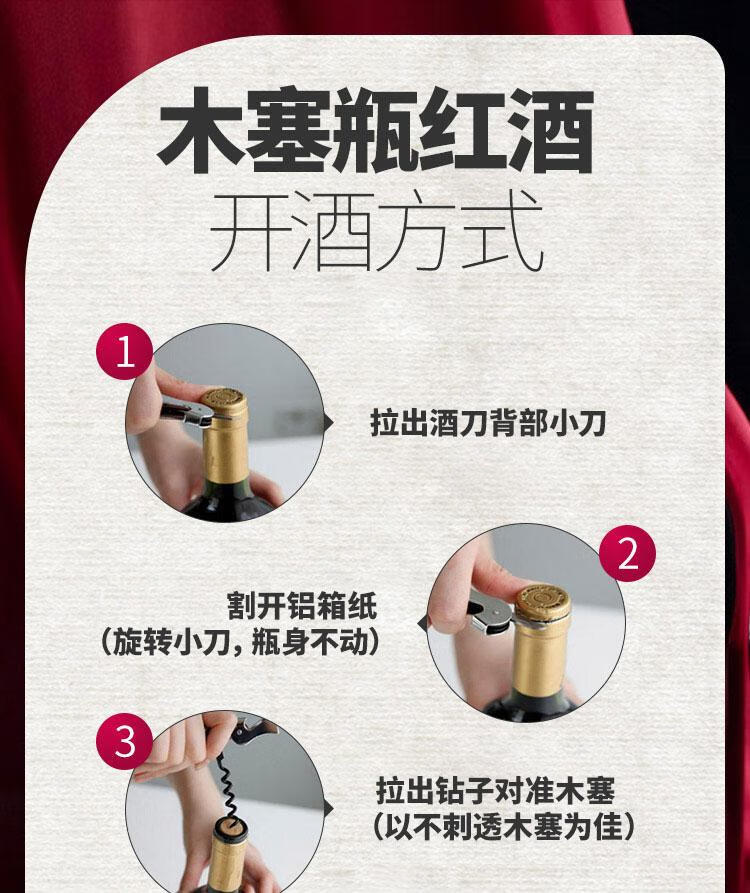 木塞瓶红酒
开酒方式

1
拉出酒刀背部小刀

2
割开铝箱纸
(旋转小刀，瓶身不动)

3
拉出钻子对准木塞
(以不刺透木塞为佳)