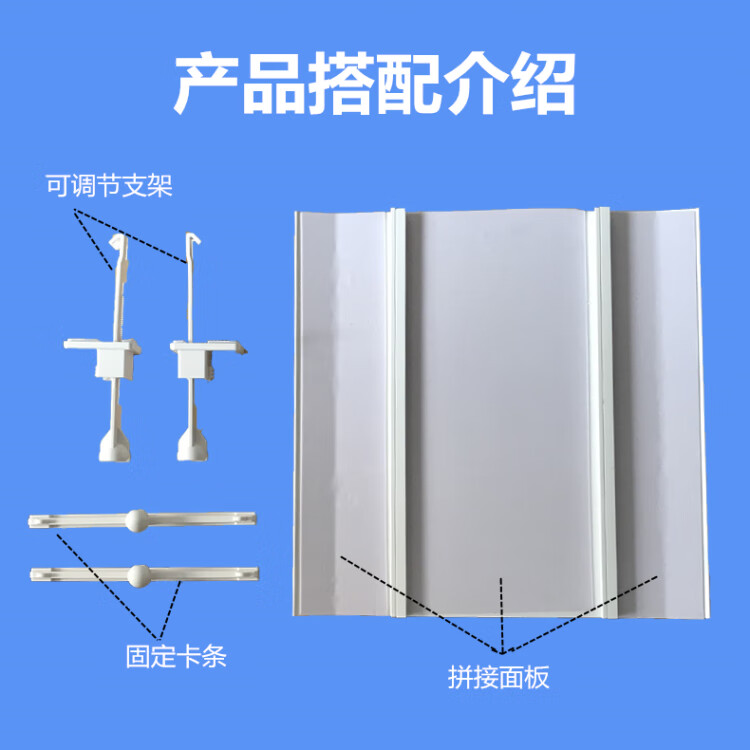 产品搭配介绍

可调节支架

固定卡条

拼接面板