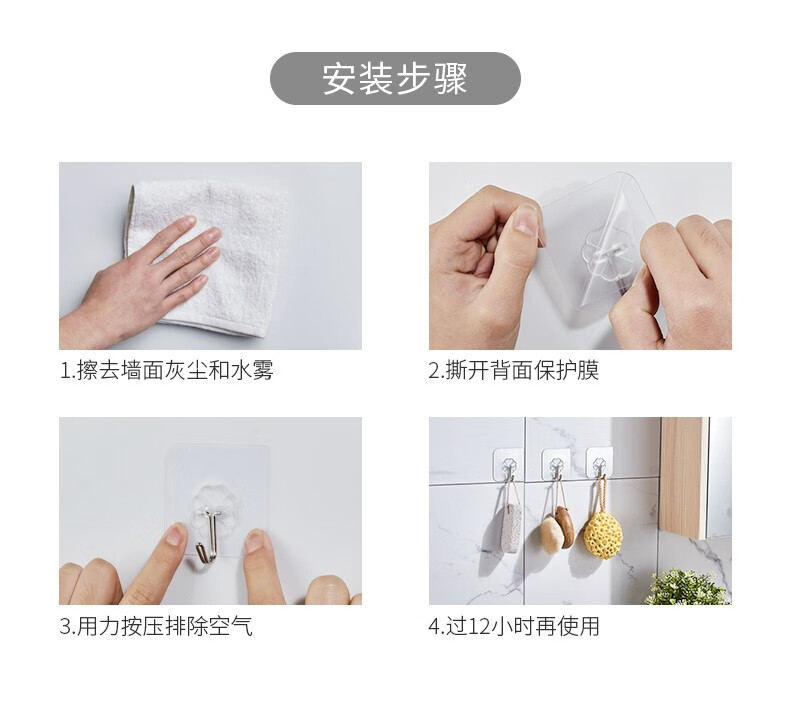 安装步骤

1.擦去墙面灰尘和水雾

2.撕开背面保护膜

3.用力按压排除空气

4.过12小时再使用