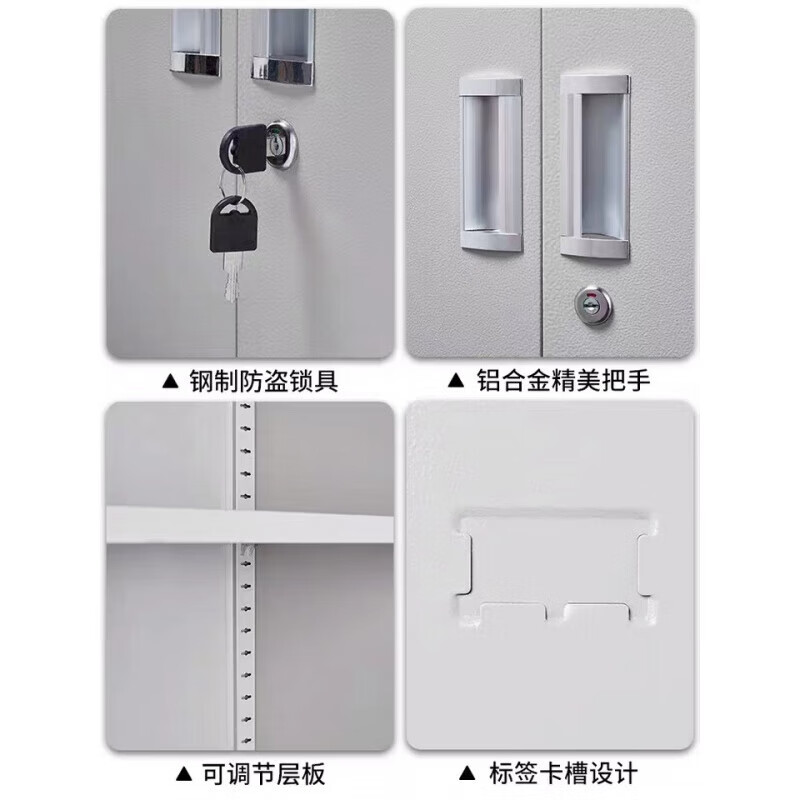 ▲ 钢制防盗锁具

▲ 铝合金精美把手

▲ 可调节层板

▲ 标签卡槽设计