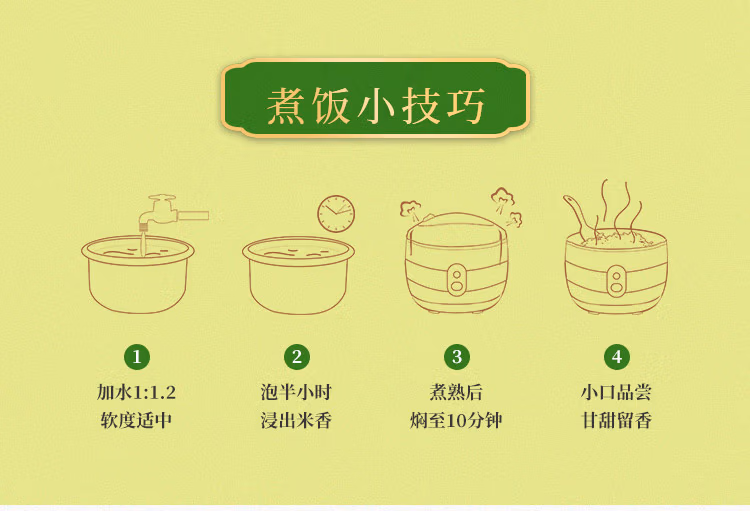 煮饭小技巧

1
加水1:1.2
软度适中

2
泡半小时
浸出米香

3
煮熟后
焖至10分钟

4
小口品尝
甘甜留香