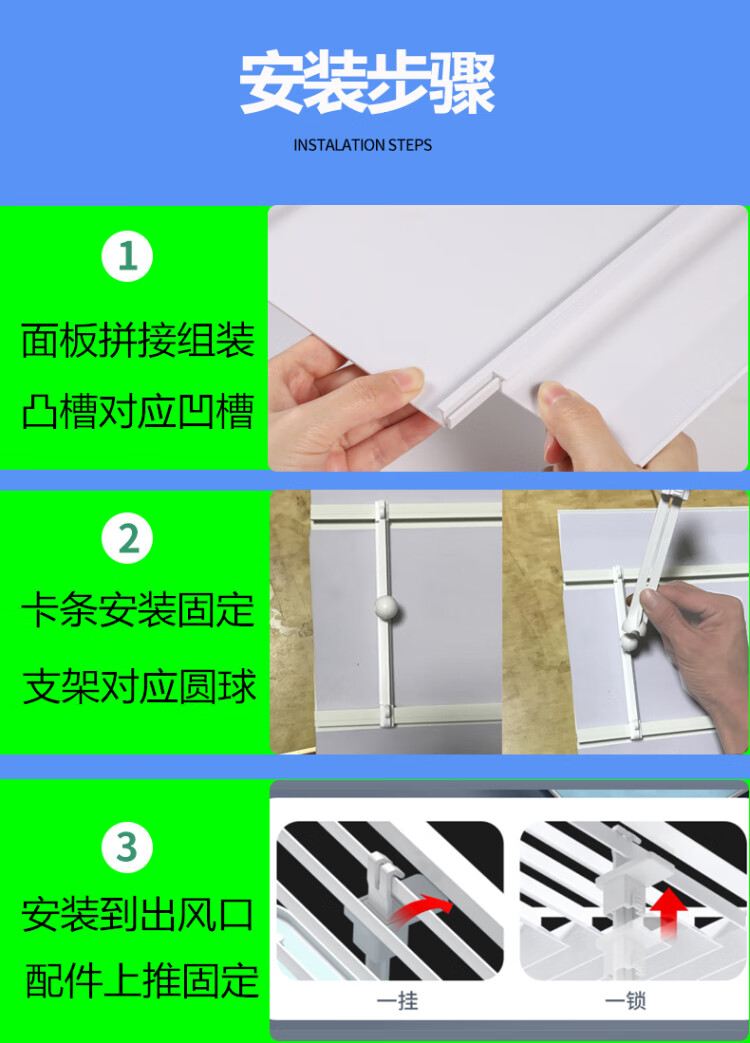 安装步骤

INSTALATION STEPS

1

面板拼接组装

凸槽对应凹槽

2

卡条安装固定

支架对应圆球

3

安装到出风口

配件上推固定

一挂

一锁