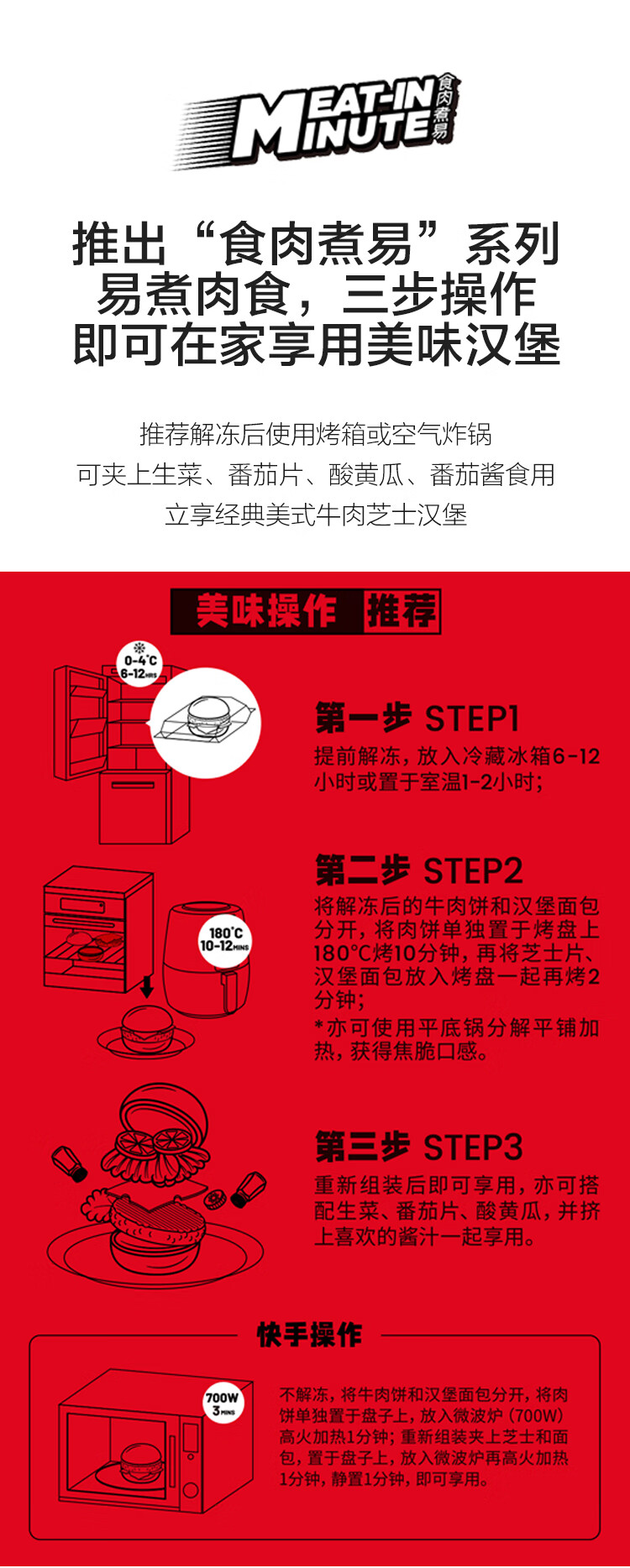 MEAT-IN MINUTE 食肉煮易

推出“食肉煮易”系列
易煮肉食，三步操作
即可在家享用美味汉堡

推荐解冻后使用烤箱或空气炸锅
可夹上生菜、番茄片、酸黄瓜、番茄酱食用
立享经典美式牛肉芝士汉堡

美味操作 推荐

0-4°C
6-12HRS

第一步 STEP1
提前解冻，放入冷藏冰箱6-12小时或置于室温1-2小时；

180°C
10-12MINS

第二步 STEP2
将解冻后的牛肉饼和汉堡面包分开，将肉饼单独置于烤盘上180°C烤10分钟，再将芝士片、汉堡面包放入烤盘一起再烤2分钟；
*亦可使用平底锅分解平铺加热，获得焦脆口感。

第三步 STEP3
重新组装后即可享用，亦可搭配生菜、番茄片、酸黄瓜，并挤上喜欢的酱汁一起享用。

快手操作

700W
3MINS

不解冻，将牛肉饼和汉堡面包分开，将肉饼单独置于盘子上，放入微波炉（700W）高火加热1分钟；重新组装夹上芝士和面包，置于盘子上，放入微波炉再高火加热1分钟，静置1分钟，即可享用。