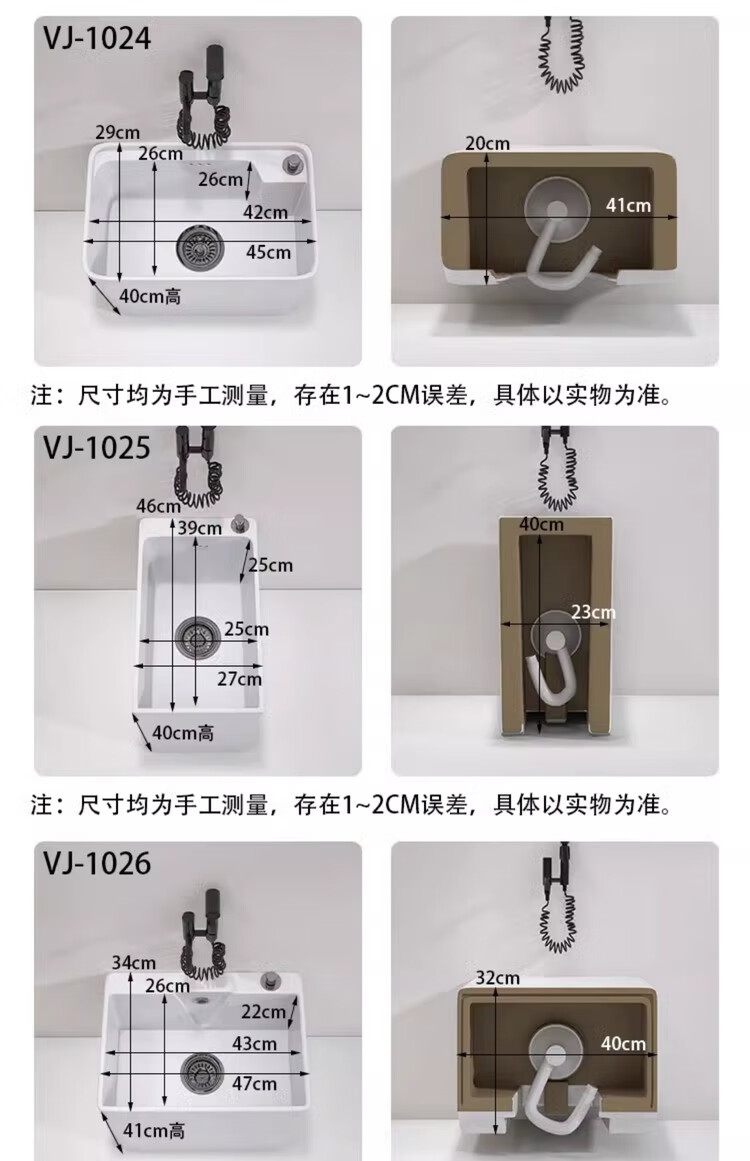 VJ-1024

29cm
26cm
26cm
42cm
45cm
40cm高

20cm
41cm

注：尺寸均为手工测量，存在1~2CM误差，具体以实物为准。

VJ-1025

46cm
39cm
25cm
25cm
27cm
40cm高

40cm
23cm

注：尺寸均为手工测量，存在1~2CM误差，具体以实物为准。

VJ-1026

34cm
26cm
22cm
43cm
47cm
41cm高

32cm
40cm