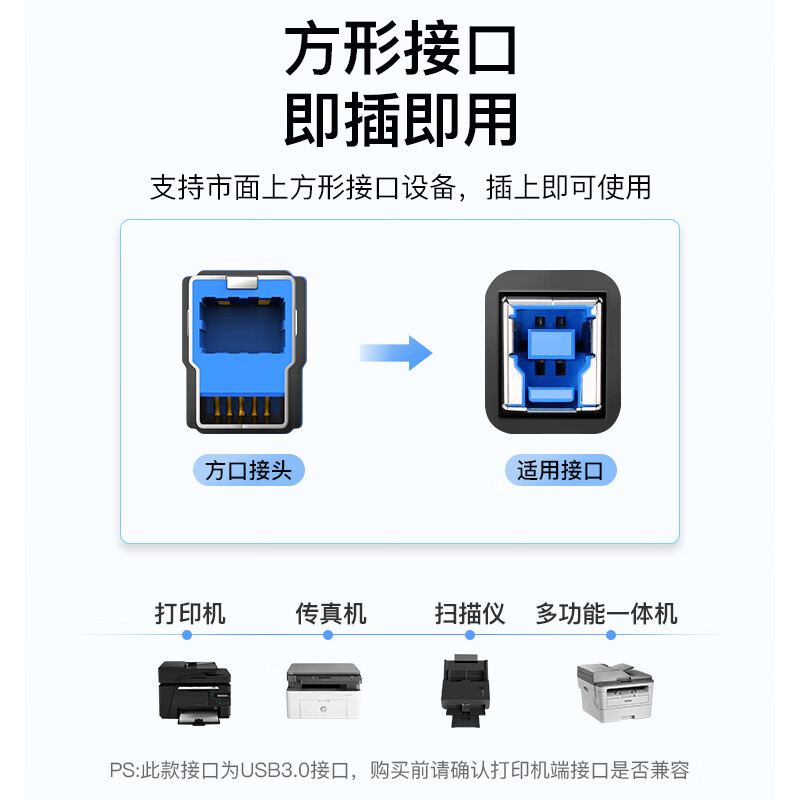 方形接口
即插即用

支持市面上方形接口设备，插上即可使用

方口接头

适用接口

打印机
传真机
扫描仪
多功能一体机

PS:此款接口为USB3.0接口，购买前请确认打印机端接口是否兼容