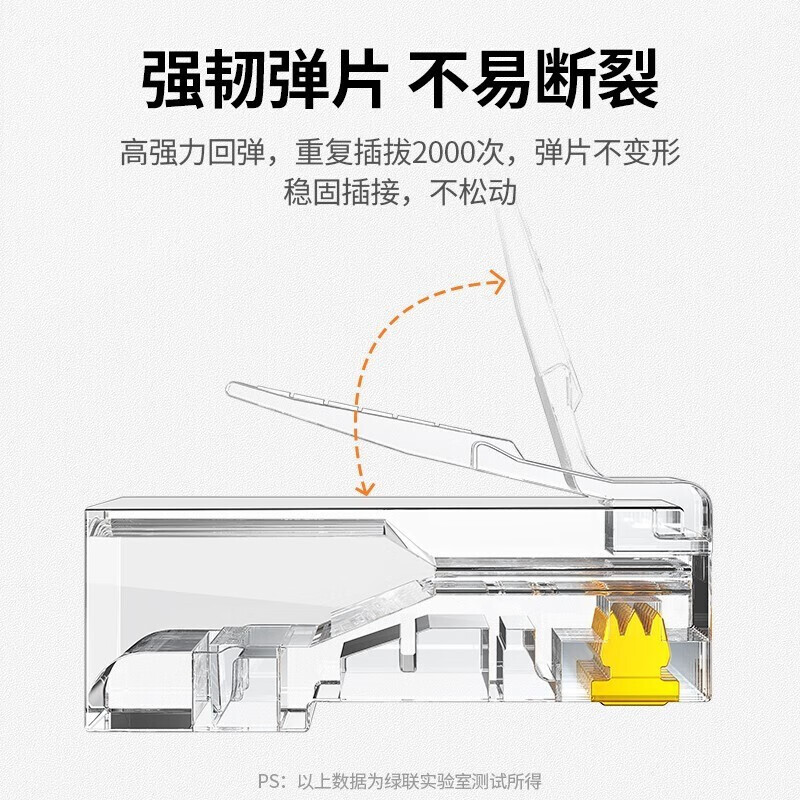 强韧弹片 不易断裂

高强力回弹，重复插拔2000次，弹片不变形
稳固插接，不松动

PS：以上数据为绿联实验室测试所得