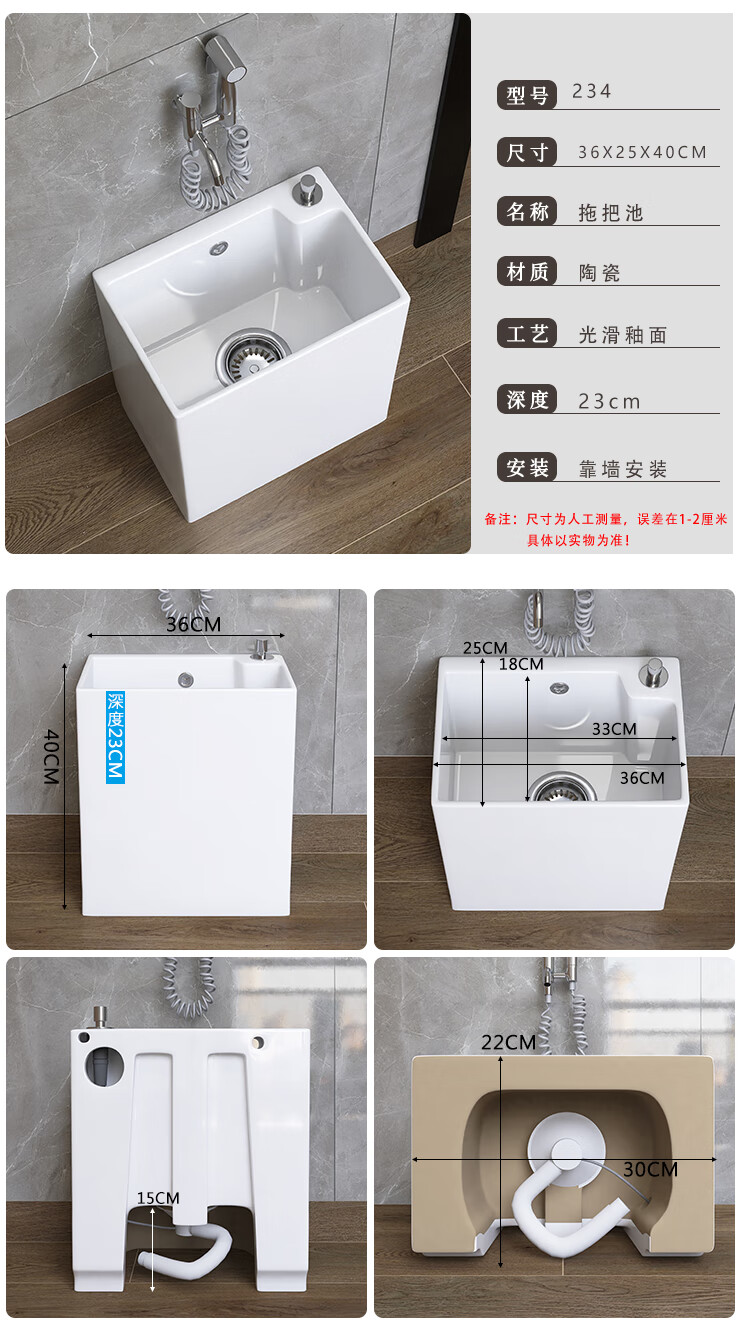 型号 234

尺寸 36X25X40CM

名称 拖把池

材质 陶瓷

工艺 光滑釉面

深度 23cm

安装 靠墙安装

备注：尺寸为人工测量，误差在1-2厘米 具体以实物为准！

36CM

40CM

深度23CM

25CM

18CM

33CM

36CM

15CM

22CM

30CM