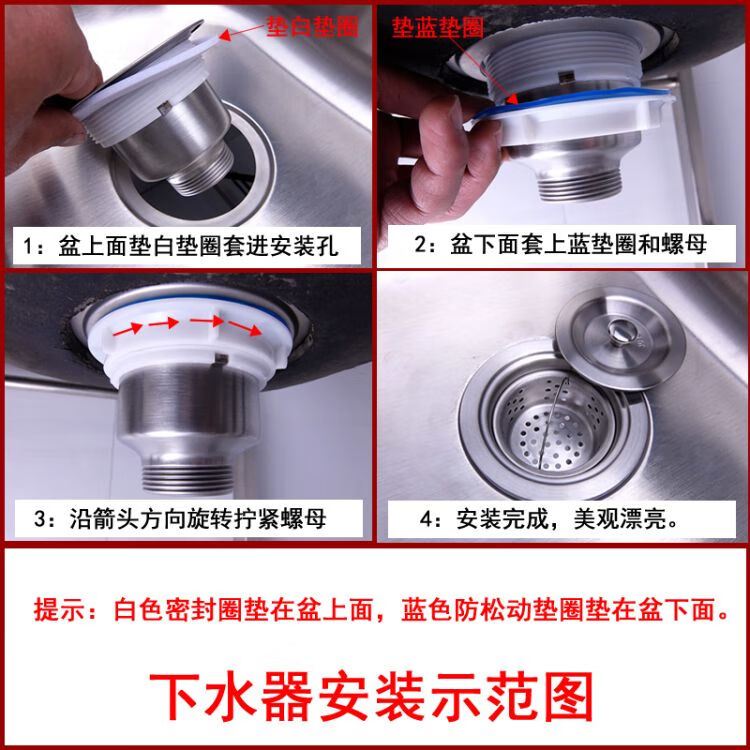 垫白垫圈

1：盆上面垫白垫圈套进安装孔

垫蓝垫圈

2：盆下面套上蓝垫圈和螺母

3：沿箭头方向旋转拧紧螺母

4：安装完成，美观漂亮。

提示：白色密封圈垫在盆上面，蓝色防松动垫圈垫在盆下面。

下水器安装示范图