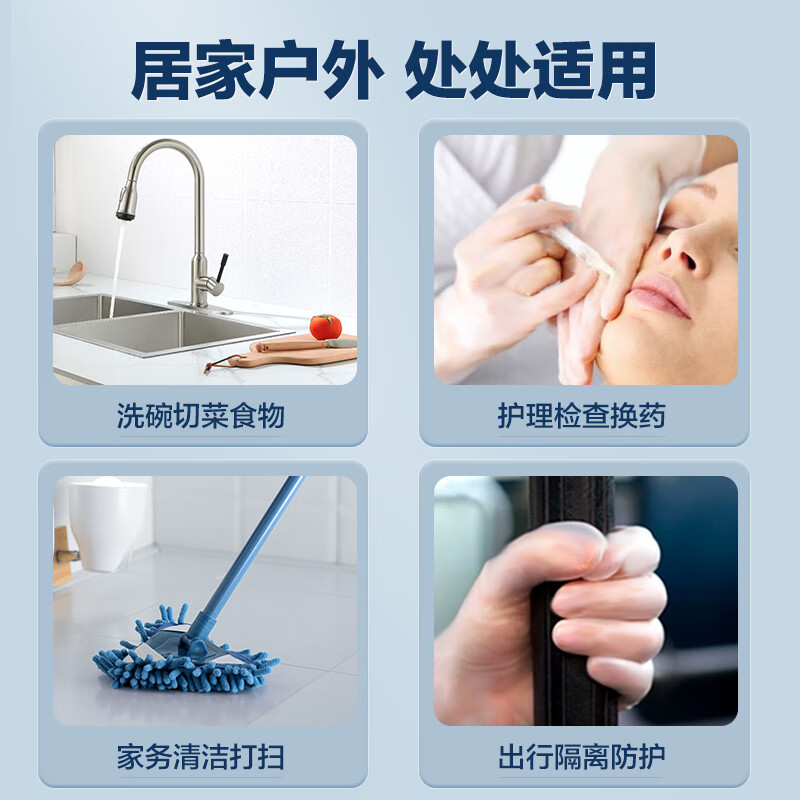 居家户外 处处适用

洗碗切菜食物

护理检查换药

家务清洁打扫

出行隔离防护