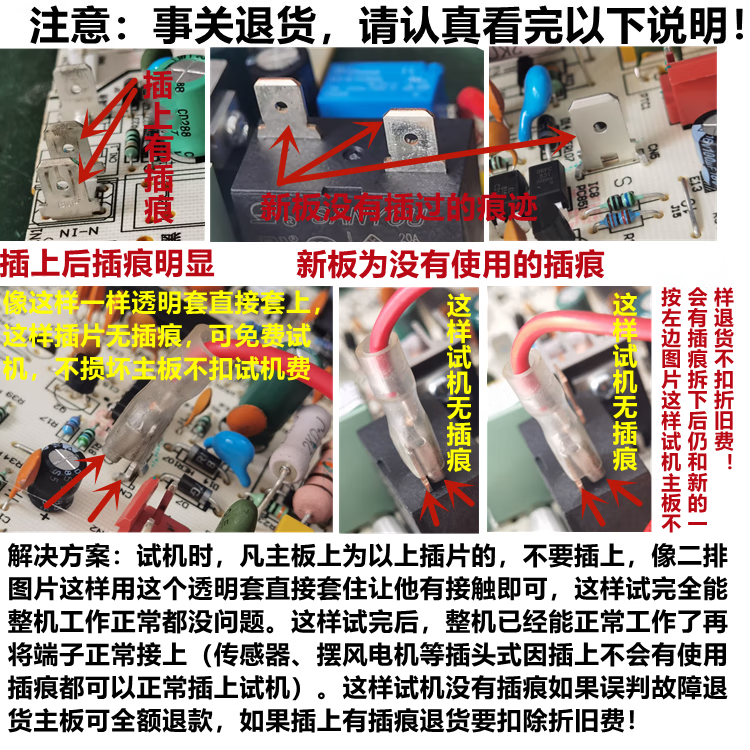 注意：事关退货，请认真看完以下说明！

插上有插痕

新板没有插过的痕迹

插上后插痕明显

新板为没有使用的插痕

像这样一样透明套直接套上，这样插片无插痕，可免费试机，不损坏主板不扣试机费

这样试机无插痕

这样试机无插痕

按左边图片这样试机主板不会有插痕拆下后仍和新的一样退货不扣折旧费！

解决方案：试机时，凡主板上为以上插片的，不要插上，像二排图片这样用这个透明套直接套住让他有接触即可，这样试完全能整机工作正常都没问题。这样试完后，整机已经能正常工作了再将端子正常接上（传感器、摆风电机等插头式因插上不会有使用插痕都可以正常插上试机）。这样试机没有插痕如果误判故障退货主板可全额退款，如果插上有插痕退货要扣除折旧费！