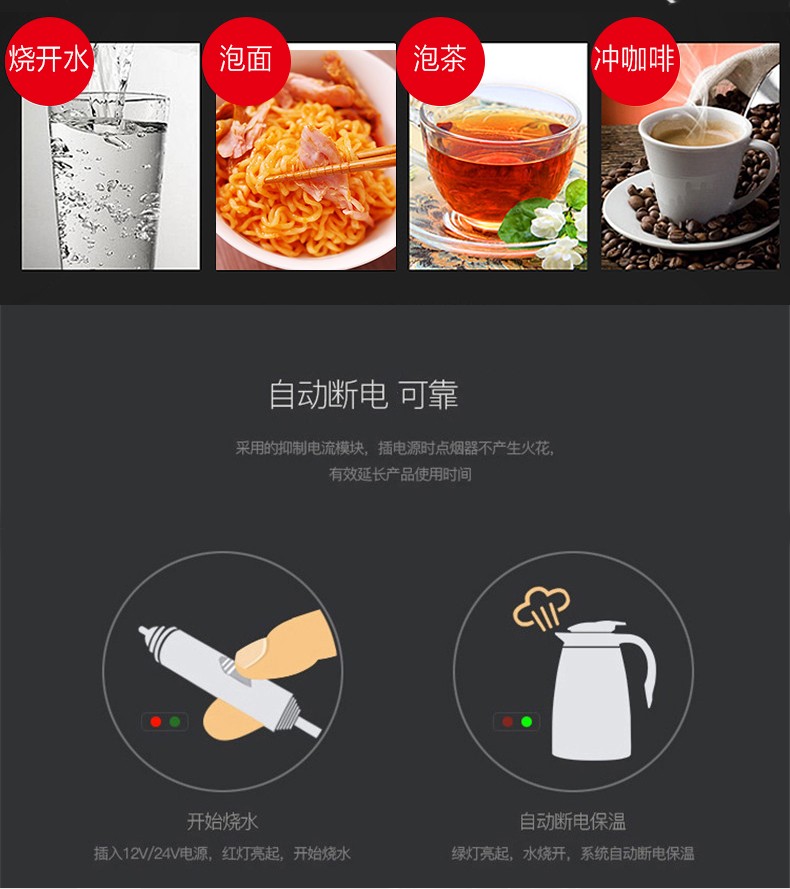 烧开水

泡面

泡茶

冲咖啡

自动断电 可靠

采用的抑制电流模块，插电源时点烟器不产生火花，有效延长产品使用时间

开始烧水

插入12V/24V电源，红灯亮起，开始烧水

自动断电保温

绿灯亮起，水烧开，系统自动断电保温