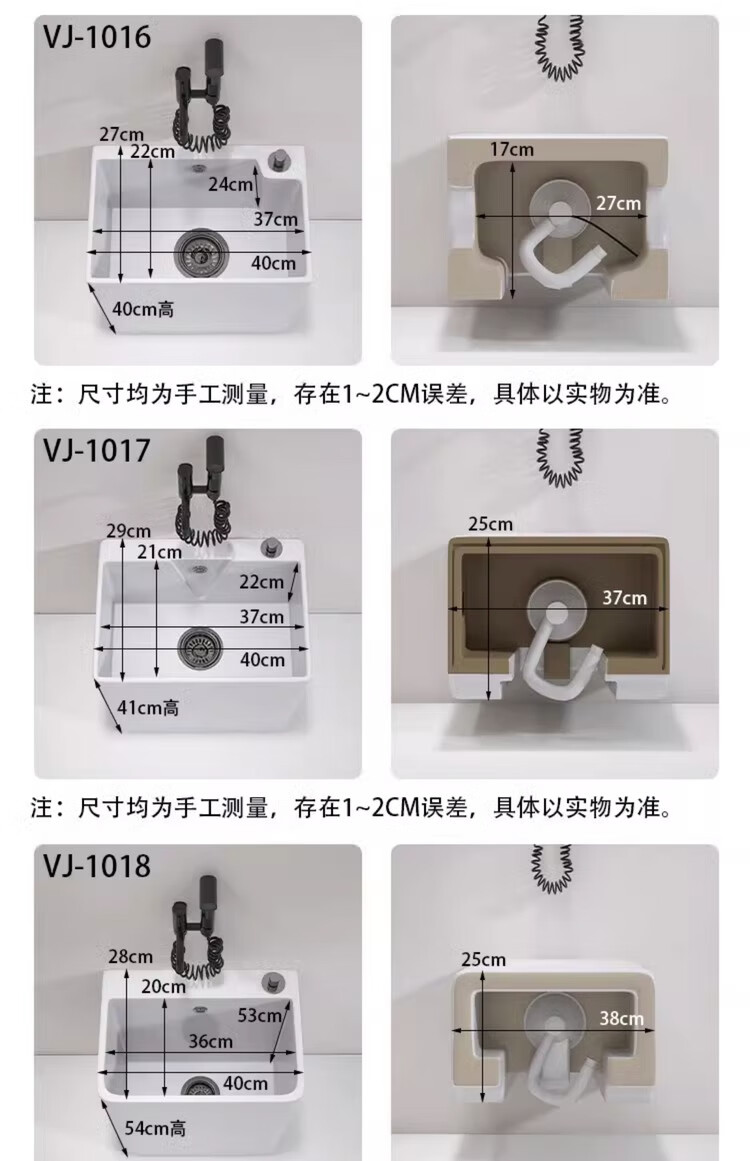 VJ-1016

27cm
22cm
24cm
37cm
40cm
40cm高

17cm
27cm

注：尺寸均为手工测量，存在1~2CM误差，具体以实物为准。

VJ-1017

29cm
21cm
22cm
37cm
40cm
41cm高

25cm
37cm

注：尺寸均为手工测量，存在1~2CM误差，具体以实物为准。

VJ-1018

28cm
20cm
53cm
36cm
40cm
54cm高

25cm
38cm